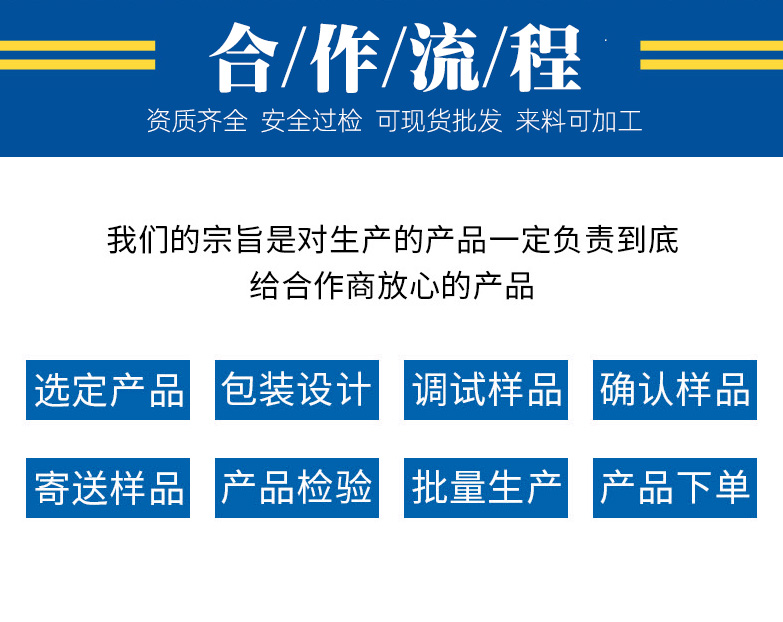 合/作/流/程

资质齐全 安全过检 可现货批发 来料可加工

我们的宗旨是对生产的产品一定负责到底
给合作商放心的产品

选定产品

包装设计

调试样品

确认样品

寄送样品

产品检验

批量生产

产品下单