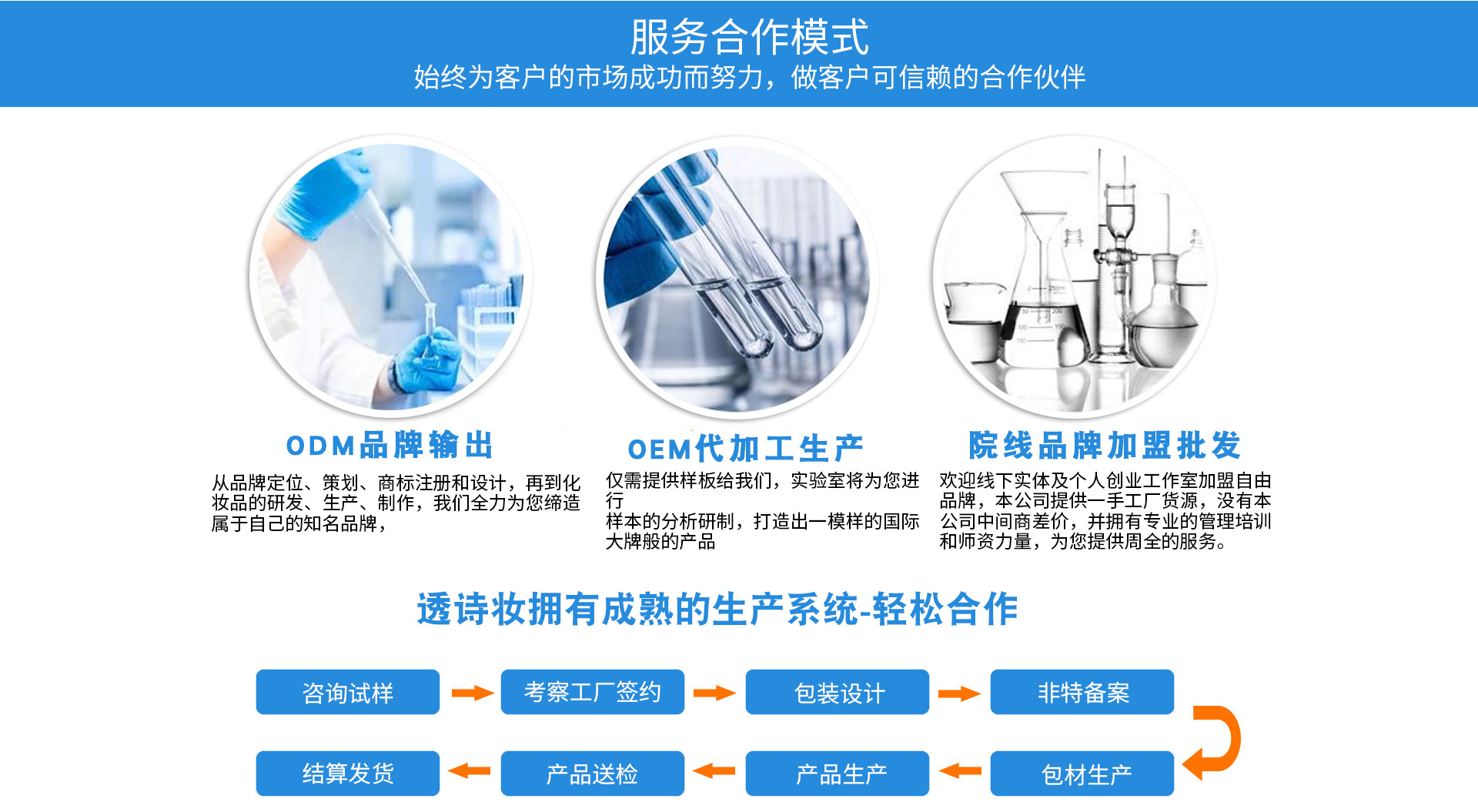 服务合作模式
始终为客户的市场成功而努力，做客户可信赖的合作伙伴

ODM品牌输出
从品牌定位、策划、商标注册和设计，再到化妆品的研发、生产、制作，我们全力为您缔造属于自己的知名品牌，

OEM代加工生产
仅需提供样板给我们，实验室将为您进行
样本的分析研制，打造出一模样的国际大牌般的产品

院线品牌加盟批发
欢迎线下实体及个人创业工作室加盟自由品牌，本公司提供一手工厂货源，没有本公司中间商差价，并拥有专业的管理培训和师资力量，为您提供周全的服务。

透诗妆拥有成熟的生产系统-轻松合作

咨询试样
考察工厂签约
包装设计
非特备案
包材生产
产品生产
产品送检
结算发货