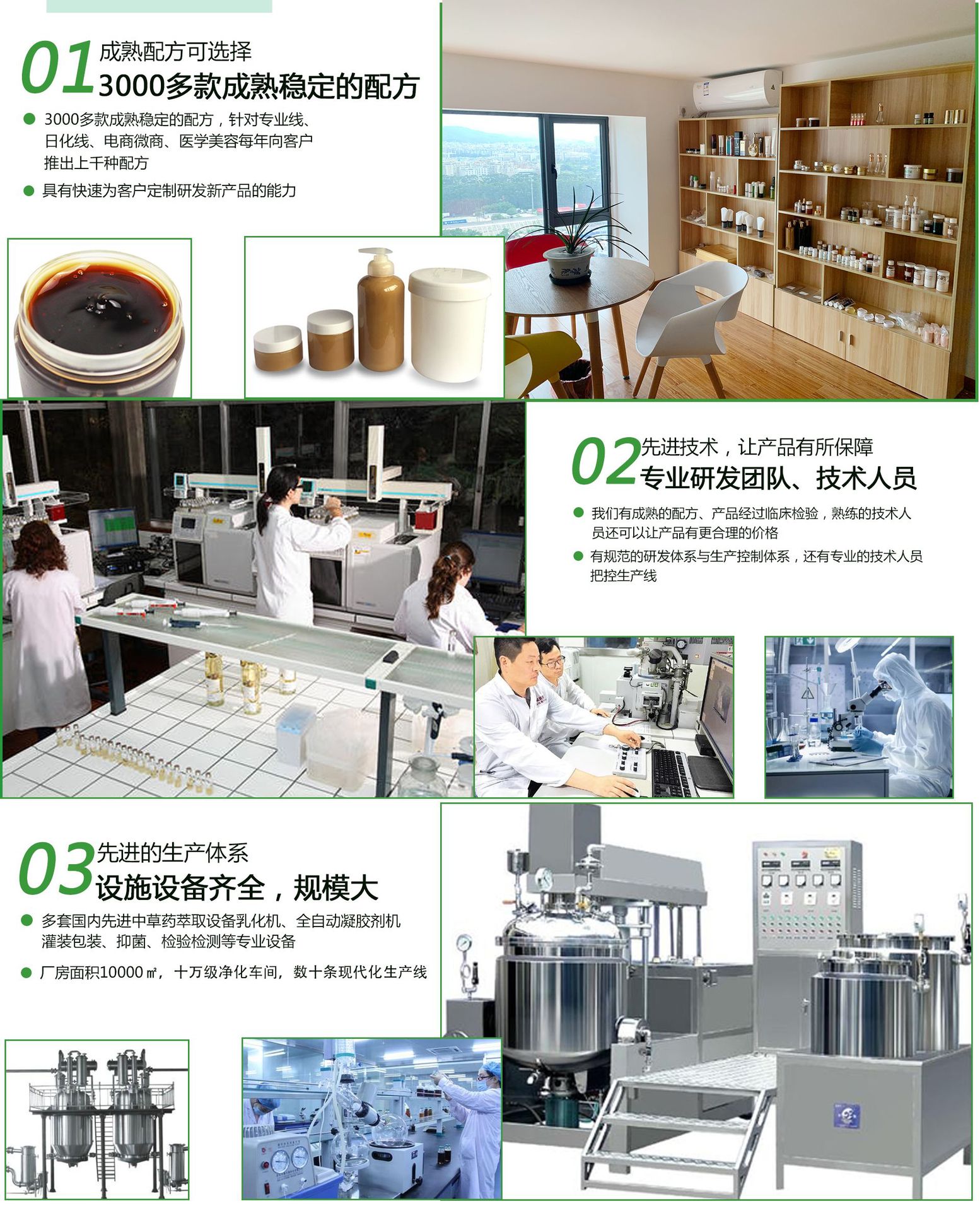 01 成熟配方可选择
3000多款成熟稳定的配方

3000多款成熟稳定的配方，针对专业线、日化线、电商微商、医学美容每年向客户推出上千种配方

具有快速为客户定制研发新产品的能力

02 先进技术，让产品有所保障
专业研发团队、技术人员

我们有成熟的配方、产品经过临床检验，熟练的技术人员还可以让产品有更合理的价格

有规范的研发体系与生产控制体系，还有专业的技术人员把控生产线

03 先进的生产体系
设施设备齐全，规模大

多套国内先进中草药萃取设备乳化机、全自动凝胶剂机灌装包装、抑菌、检验检测等专业设备

厂房面积10000㎡，十万级净化车间，数十条现代化生产线