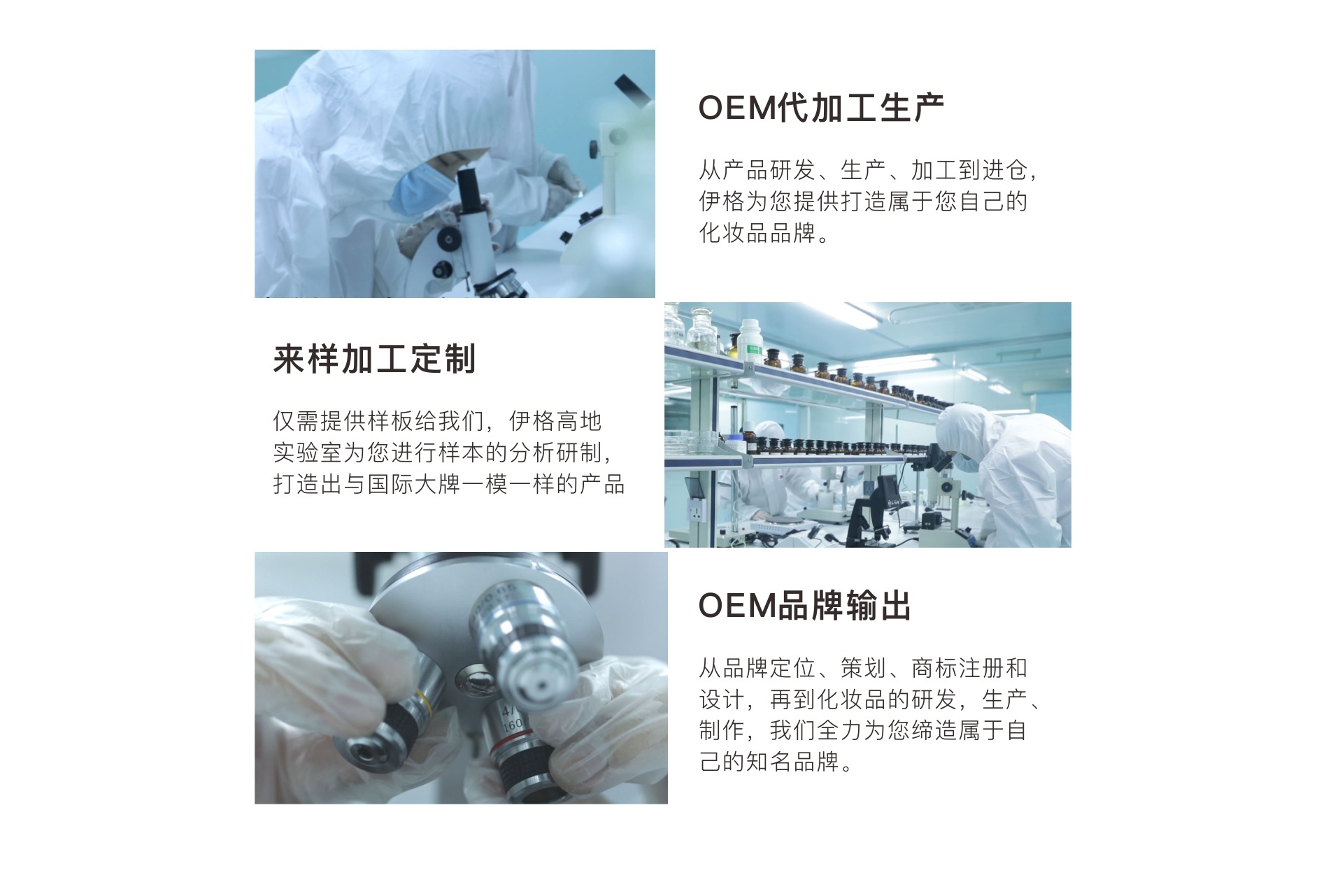 OEM代加工生产

从产品研发、生产、加工到进仓，伊格为您提供打造属于您自己的化妆品品牌。

来样加工定制

仅需提供样板给我们，伊格高地实验室为您进行样本的分析研制，打造出与国际大牌一模一样的产品

OEM品牌输出

从品牌定位、策划、商标注册和设计，再到化妆品的研发，生产、制作，我们全力为您缔造属于自己的知名品牌。