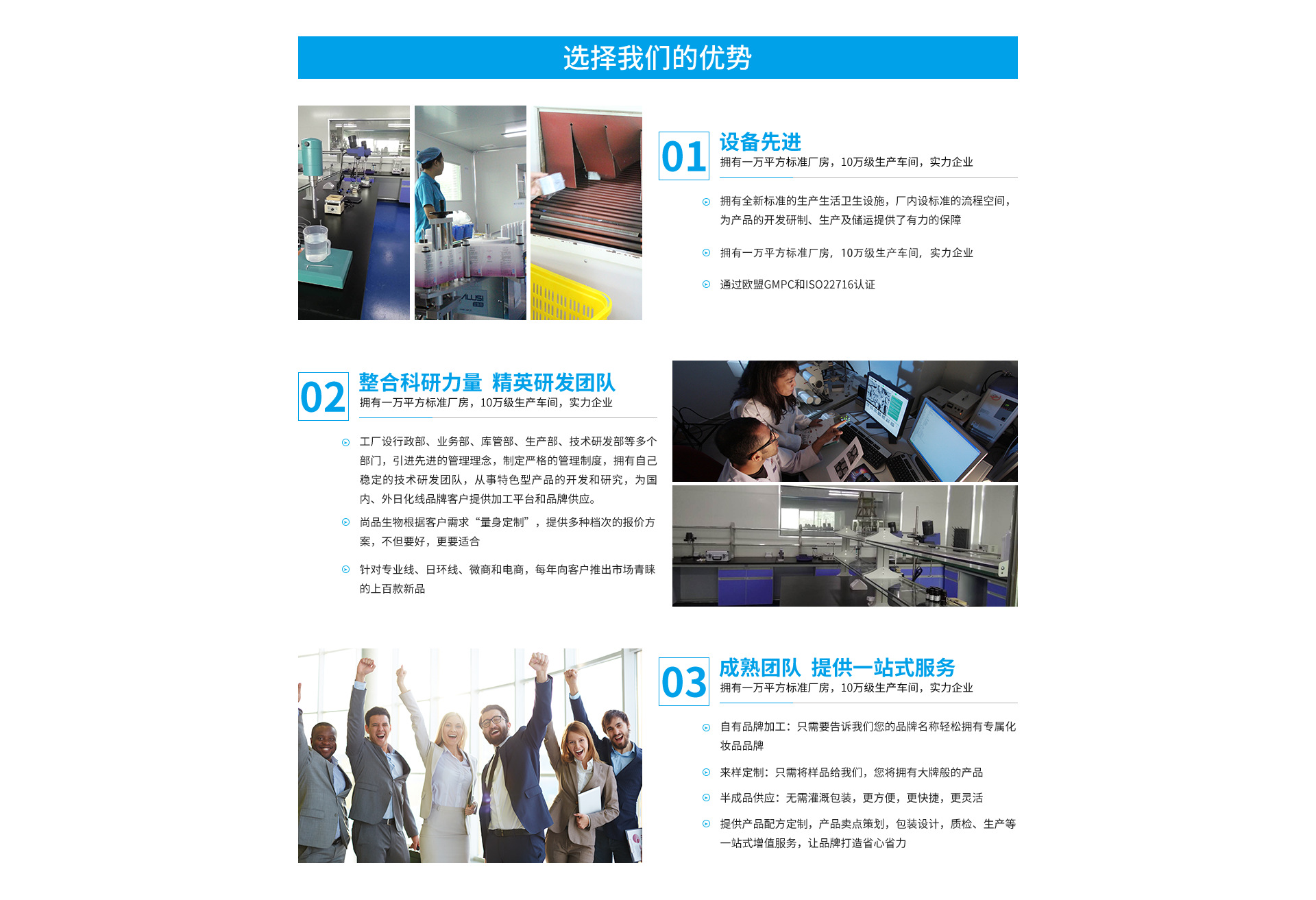 选择我们的优势

01
设备先进
拥有一万平方标准厂房，10万级生产车间，实力企业

拥有全新标准的生产生活卫生设施，厂内设标准的流程空间，为产品的开发研制、生产及储运提供了有力的保障

拥有一万平方标准厂房，10万级生产车间，实力企业

通过欧盟GMPC和ISO22716认证

02
整合科研力量 精英研发团队
拥有一万平方标准厂房，10万级生产车间，实力企业

工厂设行政部、业务部、库管部、生产部、技术研发部等多个部门，引进先进的管理理念，制定严格的管理制度，拥有自己稳定的技术研发团队，从事特色型产品的开发和研究，为国内、外日化线品牌客户提供加工平台和品牌供应。

尚品生物根据客户需求“量身定制”，提供多种档次的报价方案，不但要好，更要适合

针对专业线、日环线、微商和电商，每年向客户推出市场青睐的上百款新品

03
成熟团队 提供一站式服务
拥有一万平方标准厂房，10万级生产车间，实力企业

自有品牌加工：只需要告诉我们您的品牌名称轻松拥有专属化妆品品牌

来样定制：只需将样品给我们，您将拥有大牌般的产品

半成品供应：无需灌溉包装，更方便，更快捷，更灵活

提供产品配方定制，产品卖点策划，包装设计，质检、生产等一站式增值服务，让品牌打造省心省力