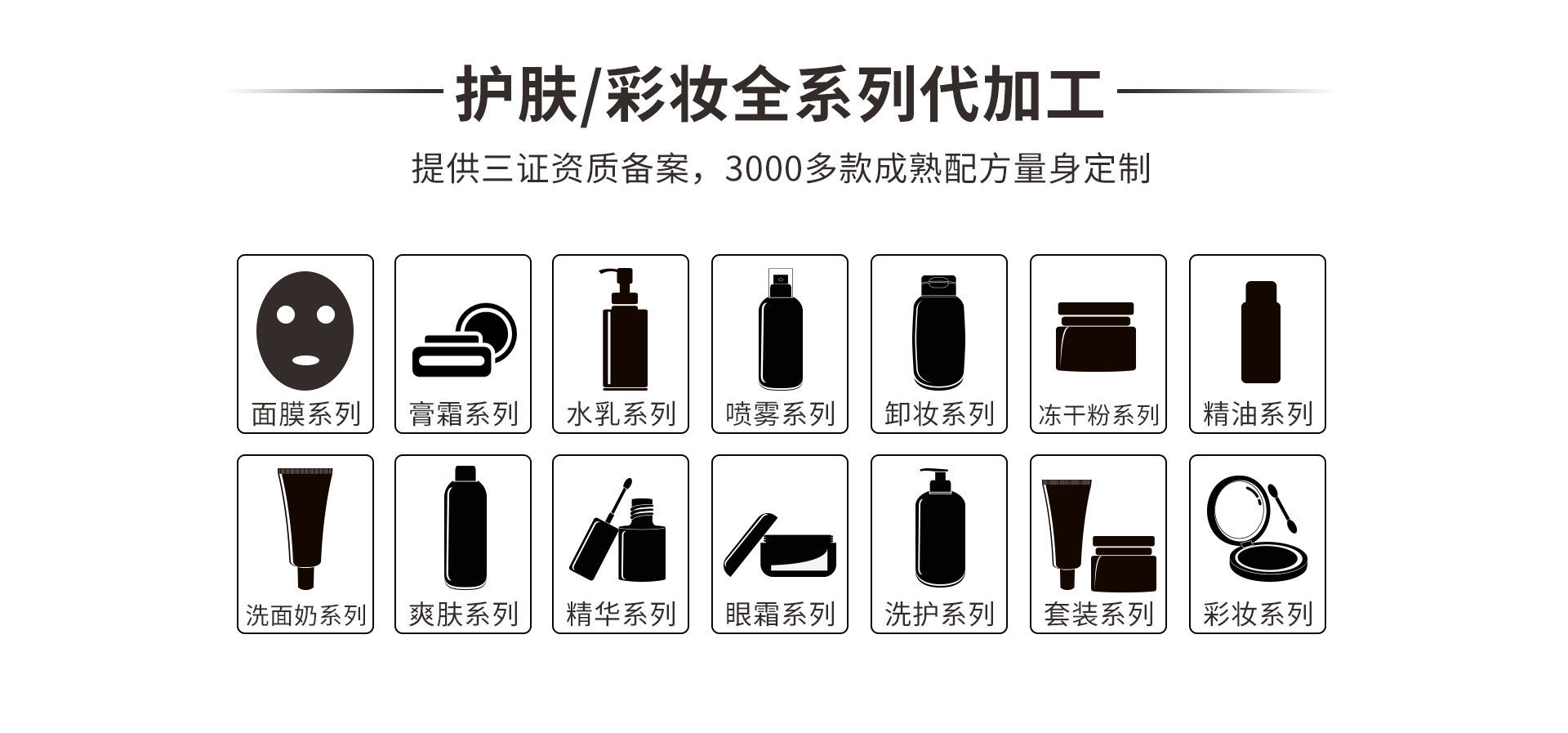 护肤/彩妆全系列代加工

提供三证资质备案，3000多款成熟配方量身定制

面膜系列

膏霜系列

水乳系列

喷雾系列

卸妆系列

冻干粉系列

精油系列

洗面奶系列

爽肤系列

精华系列

眼霜系列

洗护系列

套装系列

彩妆系列