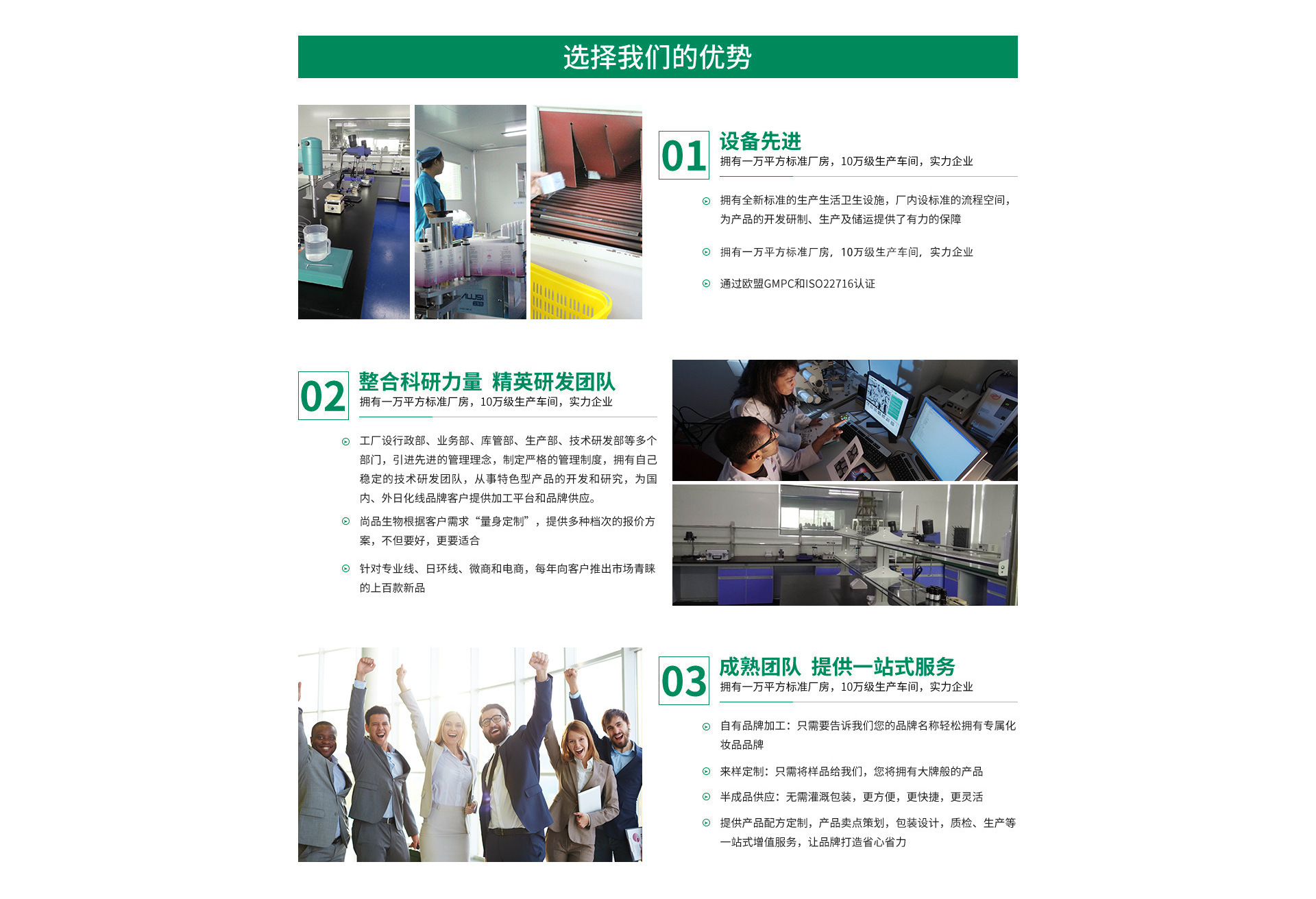 选择我们的优势

01
设备先进
拥有一万平方标准厂房，10万级生产车间，实力企业

拥有全新标准的生产生活卫生设施，厂内设标准的流程空间，为产品的开发研制、生产及储运提供了有力的保障

拥有一万平方标准厂房，10万级生产车间，实力企业

通过欧盟GMPC和ISO22716认证

02
整合科研力量 精英研发团队
拥有一万平方标准厂房，10万级生产车间，实力企业

工厂设行政部、业务部、库管部、生产部、技术研发部等多个部门，引进先进的管理理念，制定严格的管理制度，拥有自己稳定的技术研发团队，从事特色型产品的开发和研究，为国内、外日化线品牌客户提供加工平台和品牌供应。

尚品生物根据客户需求“量身定制”，提供多种档次的报价方案，不但要好，更要适合

针对专业线、日环线、微商和电商，每年向客户推出市场青睐的上百款新品

03
成熟团队 提供一站式服务
拥有一万平方标准厂房，10万级生产车间，实力企业

自有品牌加工：只需要告诉我们您的品牌名称轻松拥有专属化妆品品牌

来样定制：只需将样品给我们，您将拥有大牌般的产品

半成品供应：无需灌溉包装，更方便，更快捷，更灵活

提供产品配方定制，产品卖点策划，包装设计，质检、生产等一站式增值服务，让品牌打造省心省力