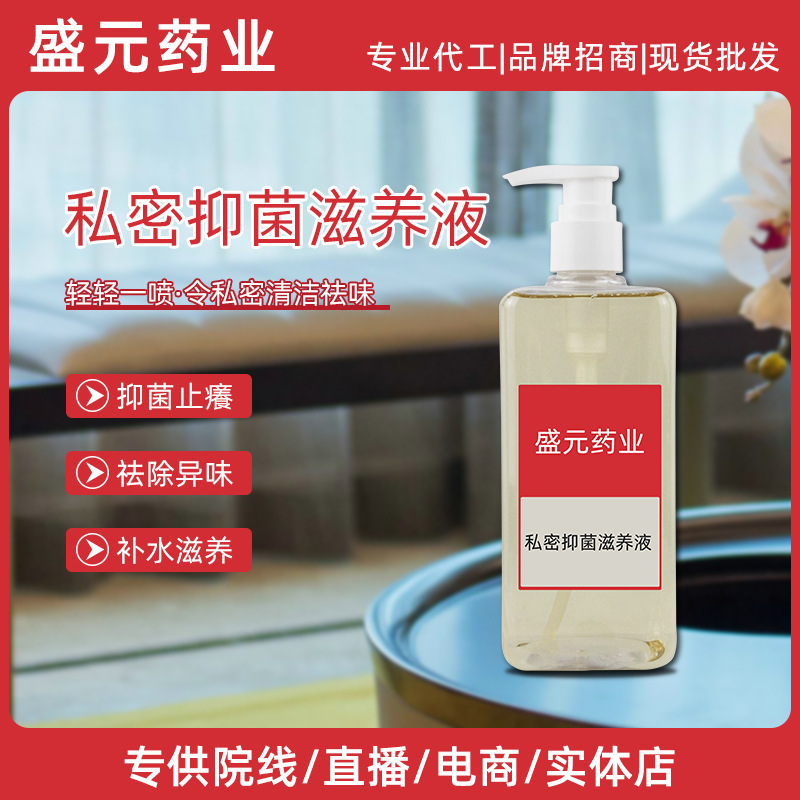 盛元药业

专业代工|品牌招商|现货批发

私密抑菌滋养液

轻轻一喷·令私密清洁祛味

抑菌止癢

祛除异味

补水滋养

盛元药业

私密抑菌滋养液

专供院线/直播/电商/实体店