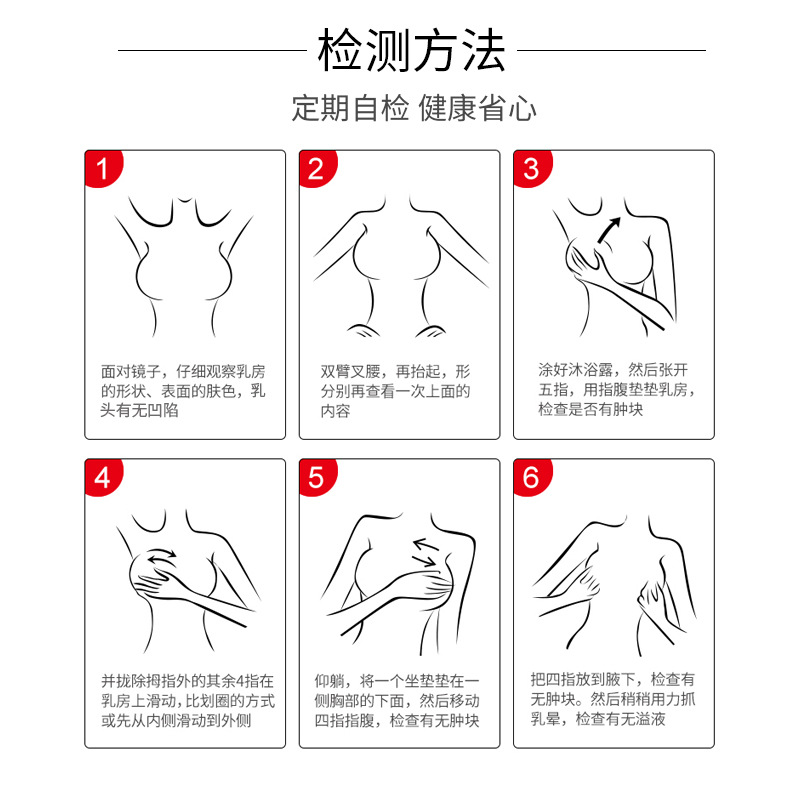 检测方法

定期自检 健康省心

1

面对镜子，仔细观察乳房的形状、表面的肤色，乳头有无凹陷

2

双臂叉腰，再抬起，形分别再查看一次上面的内容

3

涂好沐浴露，然后张开五指，用指腹垫垫乳房，检查是否有肿块

4

并拢除拇指外的其余4指在乳房上滑动，比划圈的方式或先从内侧滑动到外侧

5

仰躺，将一个坐垫垫在一侧胸部的下面，然后移动四指指腹，检查有无肿块

6

把四指放到腋下，检查有无肿块。然后稍稍用力抓乳晕，检查有无溢液