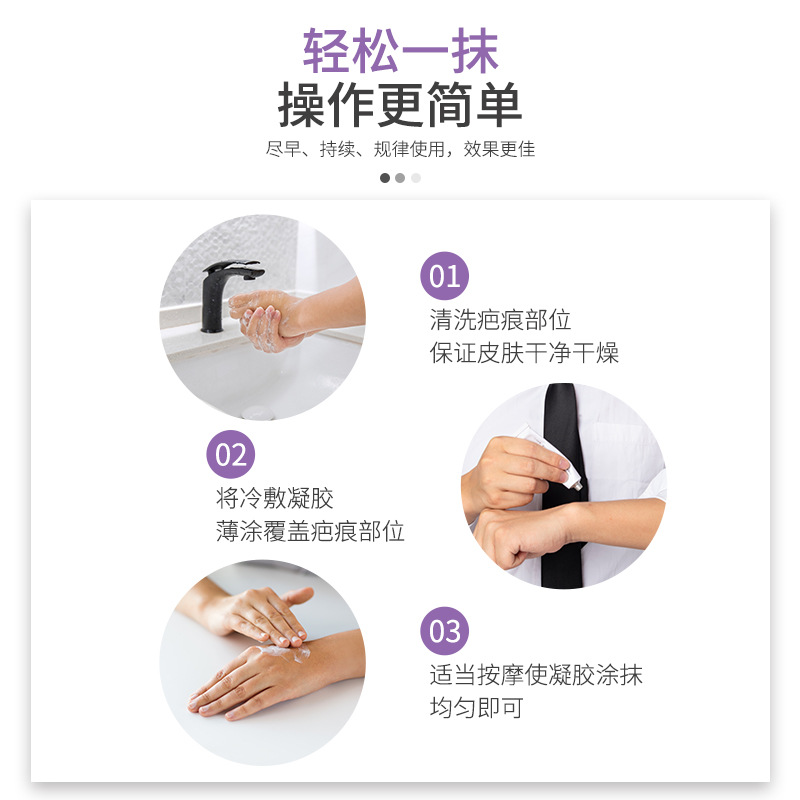 轻松一抹
操作更简单

尽早、持续、规律使用，效果更佳

01
清洗疤痕部位
保证皮肤干净干燥

02
将冷敷凝胶
薄涂覆盖疤痕部位

03
适当按摩使凝胶涂抹
均匀即可