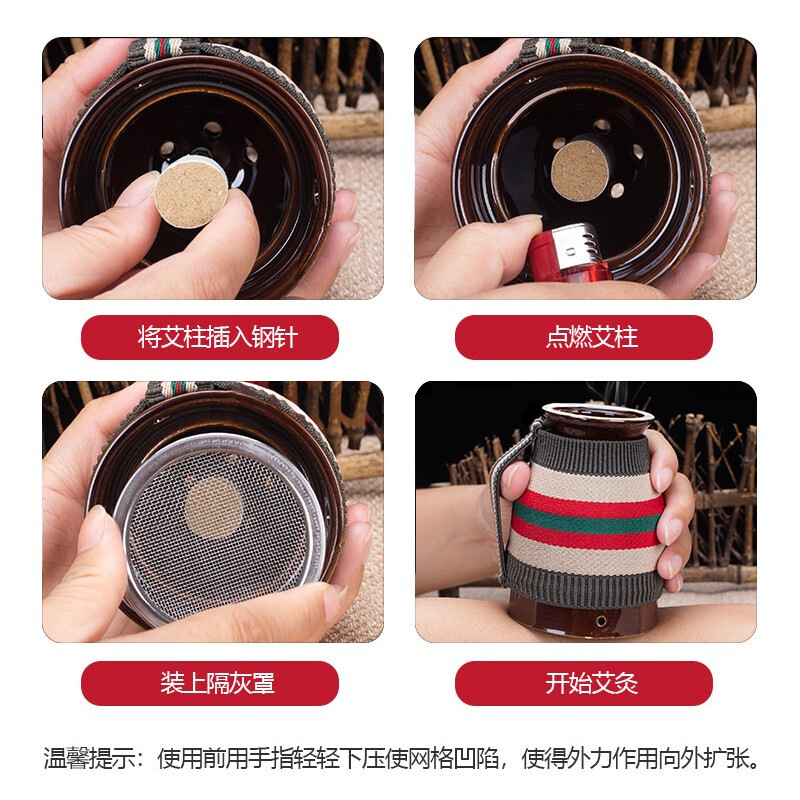 将艾柱插入钢针

点燃艾柱

装上隔灰罩

开始艾灸

温馨提示：使用前用手指轻轻下压使网格凹陷，使得外力作用向外扩张。