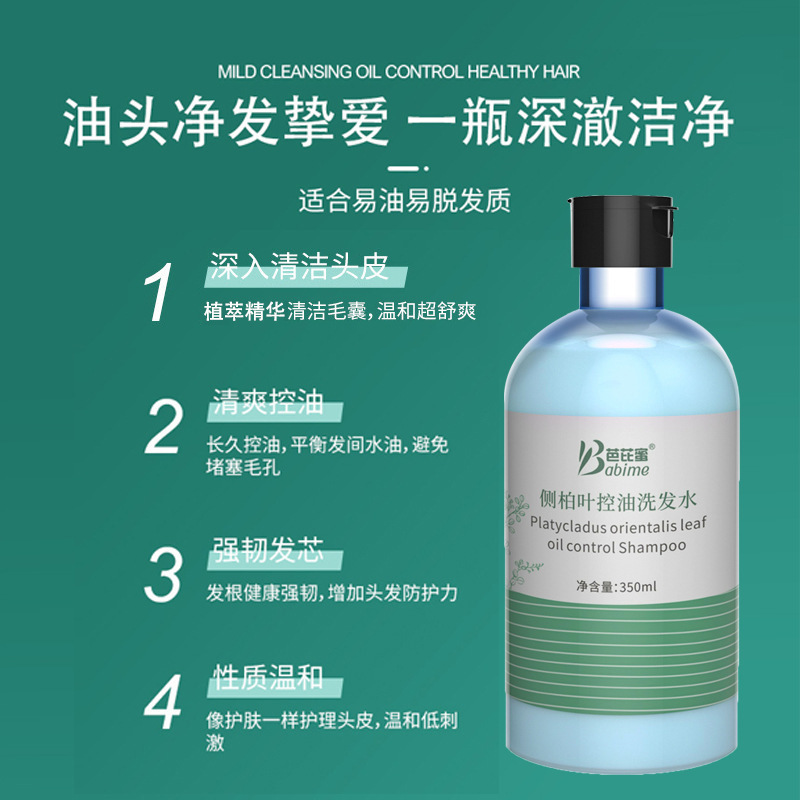 MILD CLEANSING OIL CONTROL HEALTHY HAIR

油头净发挚爱 一瓶深澈洁净

适合易油易脱发质

1 深入清洁头皮

植萃精华清洁毛囊，温和超舒爽

2 清爽控油

长久控油，平衡发间水油，避免堵塞毛孔

3 强韧发芯

发根健康强韧，增加头发防护力

4 性质温和

像护肤一样护理头皮，温和低刺激

芭芘蜜®
Babime

侧柏叶控油洗发水
Platycladus orientalis leaf oil control Shampoo

净含量:350ml