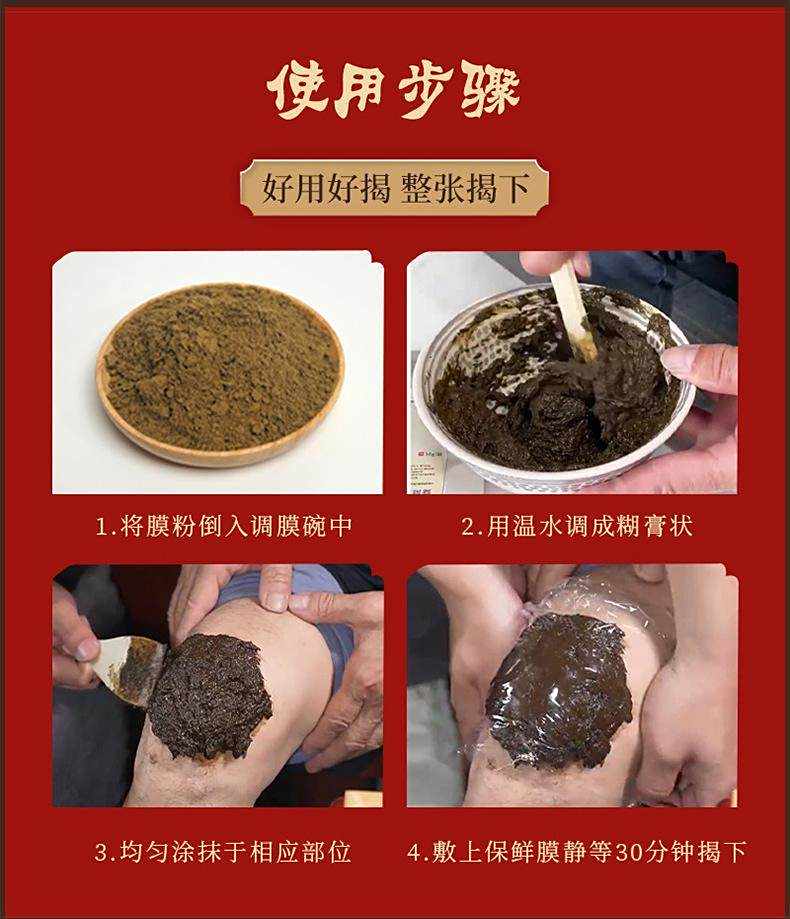 使用步骤

好用好揭 整张揭下

1.将膜粉倒入调膜碗中

2.用温水调成糊膏状

3.均匀涂抹于相应部位

4.敷上保鲜膜静等30分钟揭下