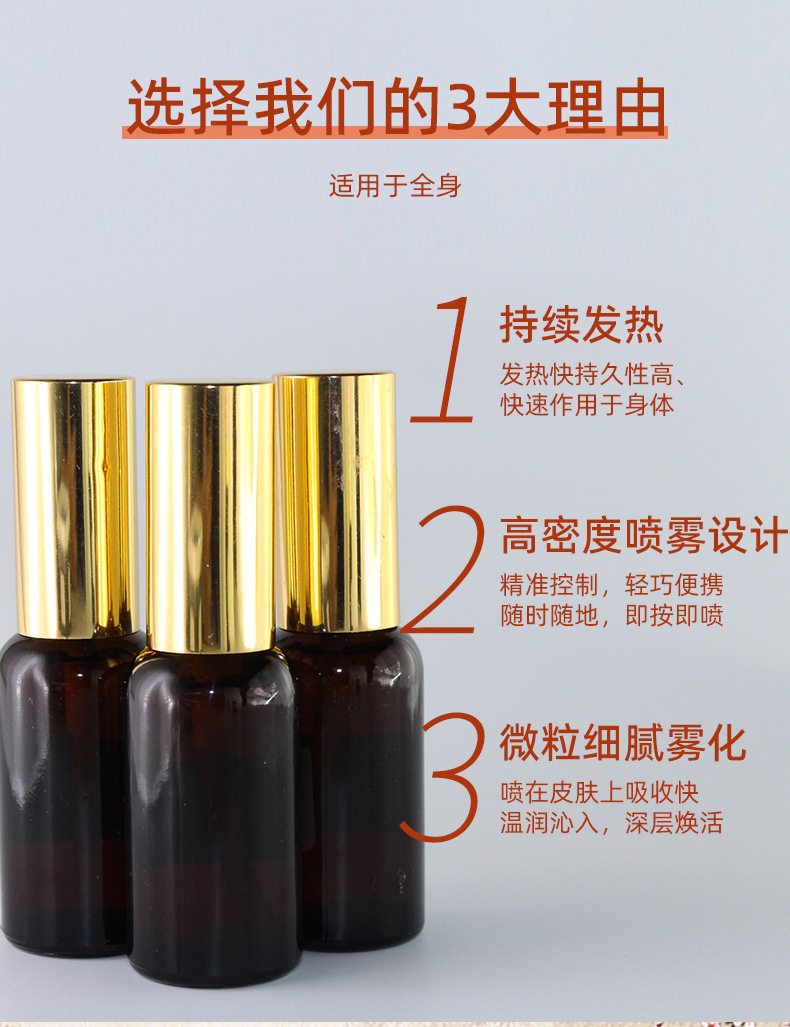 选择我们的3大理由

适用于全身

1

持续发热

发热快持久性高、快速作用于身体

2

高密度喷雾设计

精准控制，轻巧便携 随时随地，即按即喷

3

微粒细腻雾化

喷在皮肤上吸收快 温润沁入，深层焕活