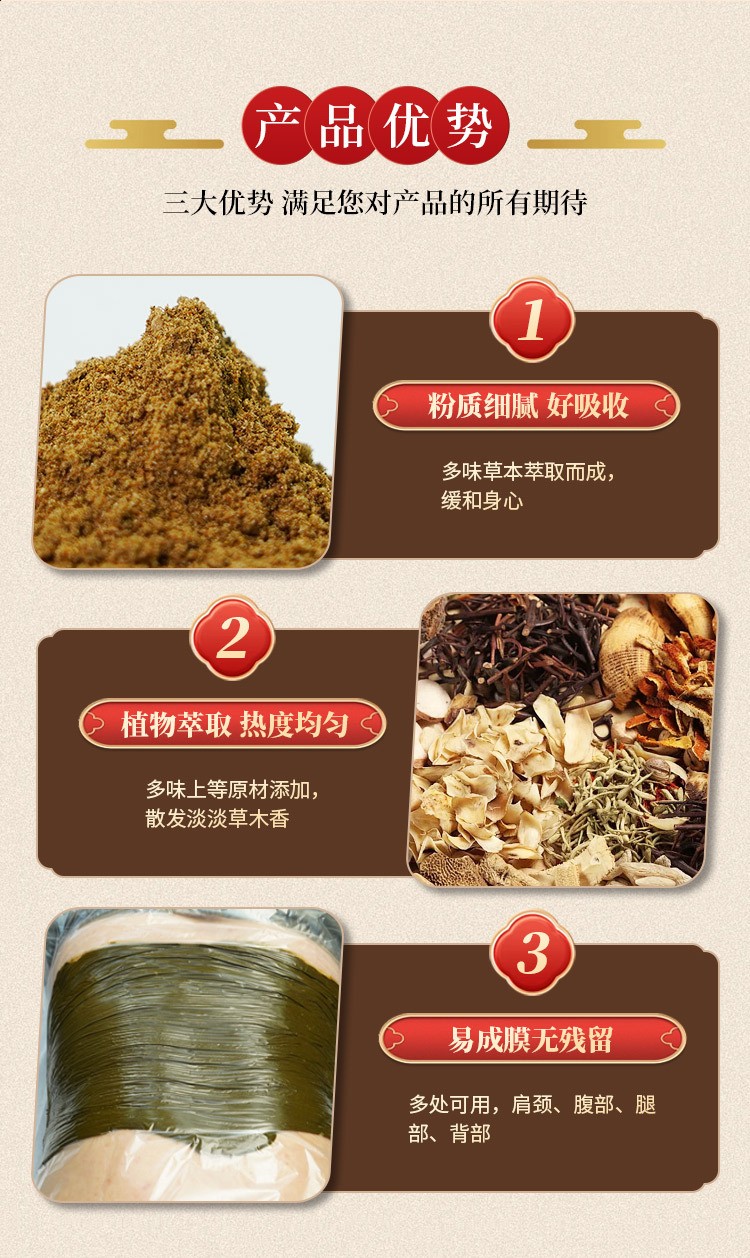 产品优势

三大优势 满足您对产品的所有期待

1

粉质细腻 好吸收

多味草本萃取而成，缓和身心

2

植物萃取 热度均匀

多味上等原材添加，散发淡淡草木香

3

易成膜无残留

多处可用，肩颈、腹部、腿部、背部