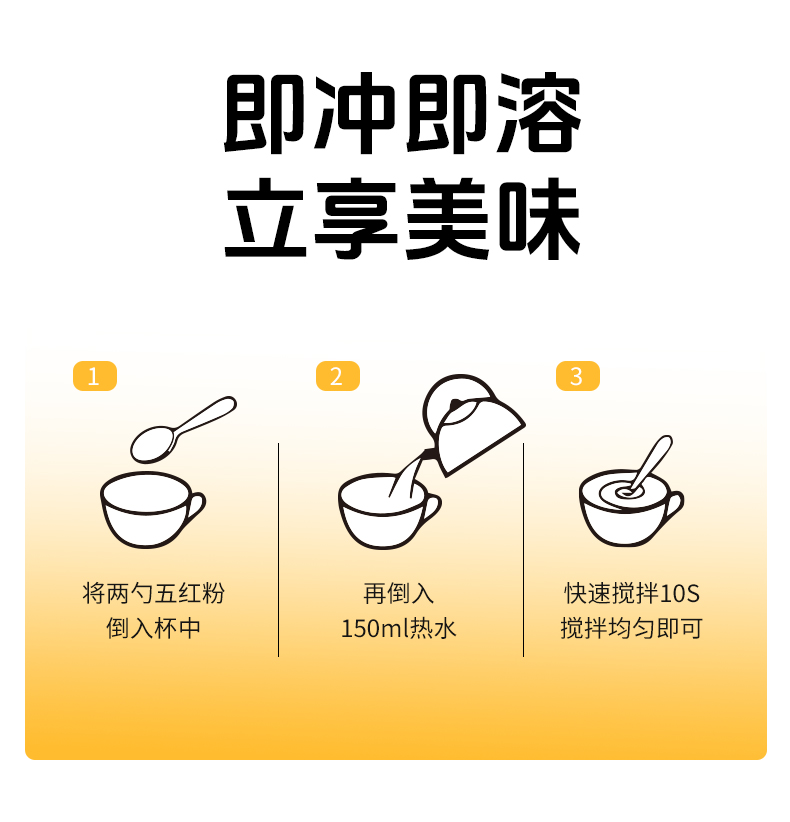 即冲即溶
立享美味

1

将两勺五红粉
倒入杯中

2

再倒入
150ml热水

3

快速搅拌10S
搅拌均匀即可