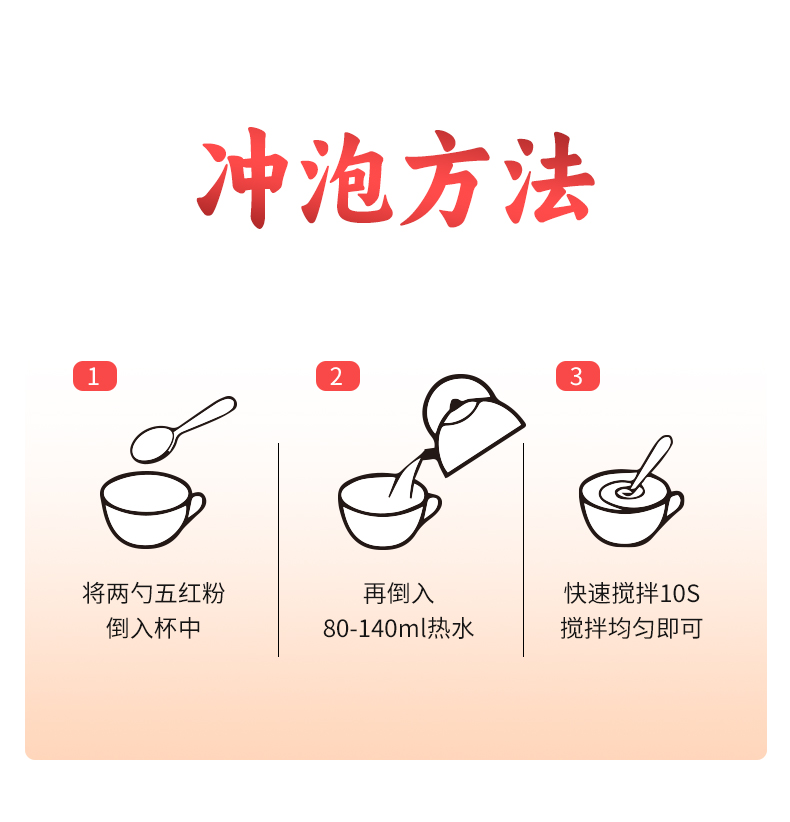 冲泡方法

1

将两勺五红粉
倒入杯中

2

再倒入
80-140ml热水

3

快速搅拌10S
搅拌均匀即可