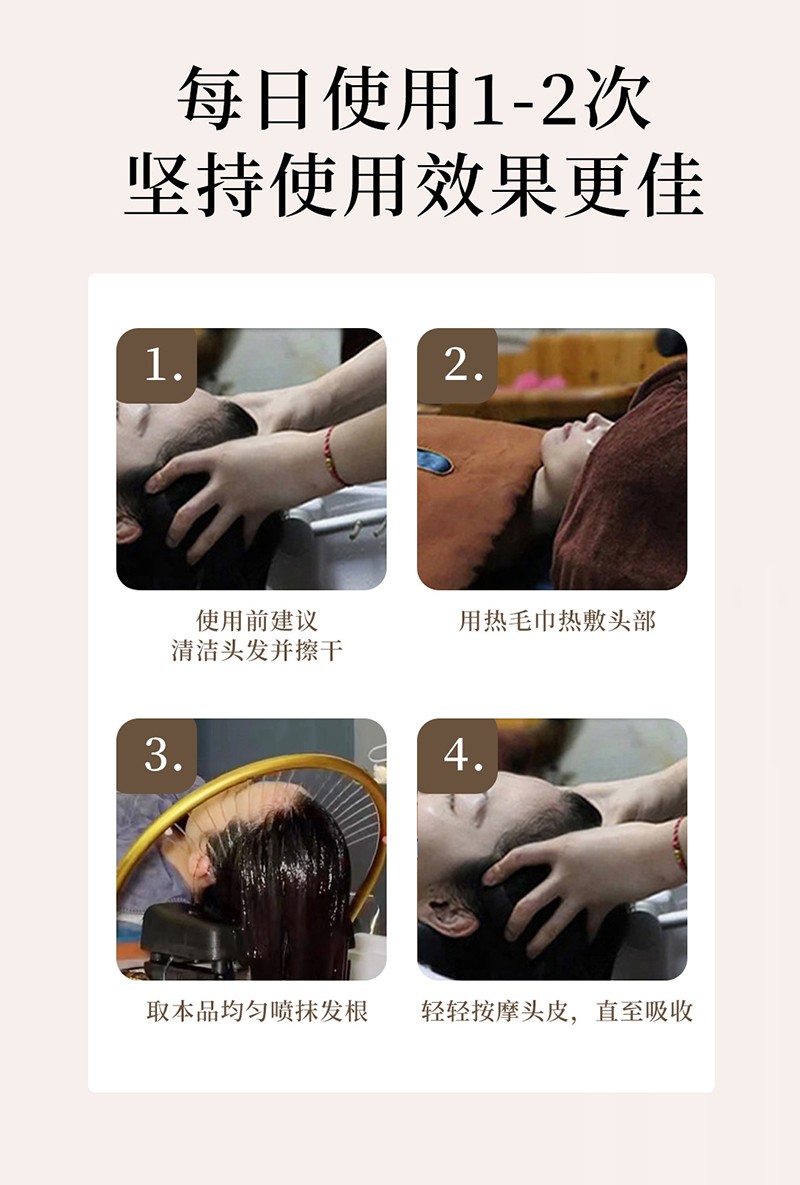 每日使用1-2次
坚持使用效果更佳

1.

使用前建议
清洁头发并擦干

2.

用热毛巾热敷头部

3.

取本品均匀喷抹发根

4.

轻轻按摩头皮，直至吸收