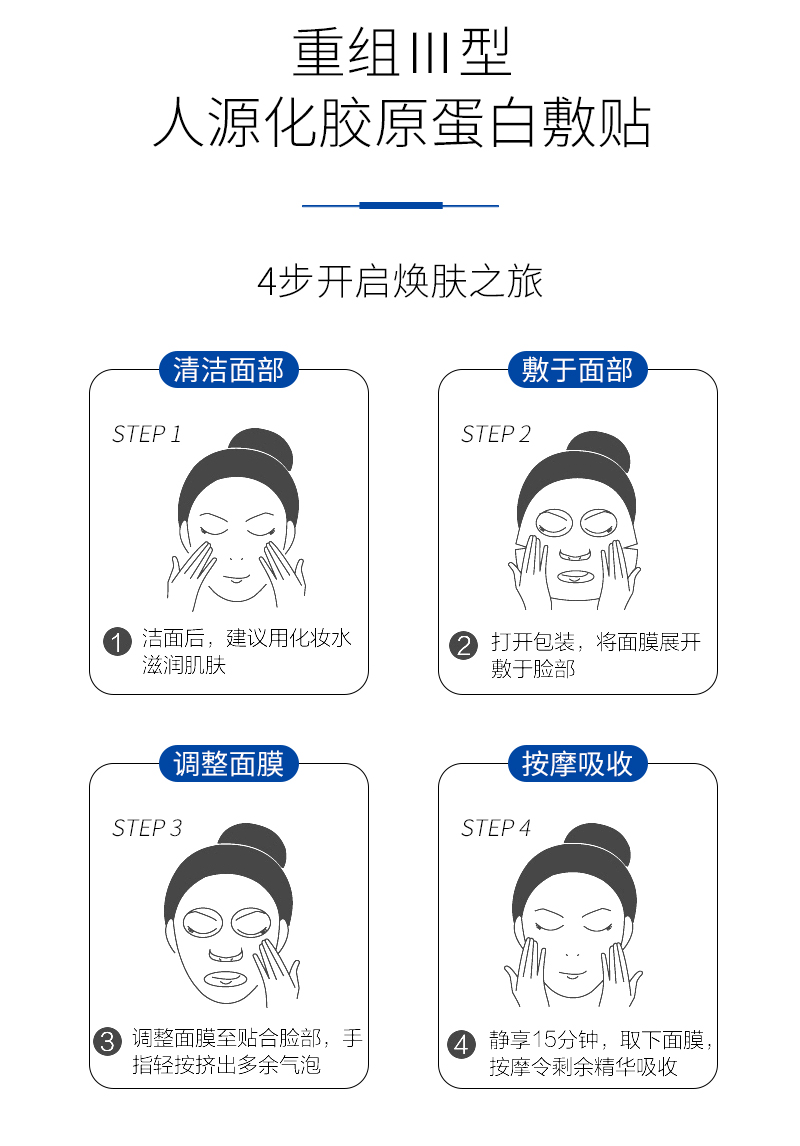 重组III型
人源化胶原蛋白敷贴

4步开启焕肤之旅

清洁面部

STEP 1

1 洁面后，建议用化妆水滋润肌肤

敷于面部

STEP 2

2 打开包装，将面膜展开敷于脸部

调整面膜

STEP 3

3 调整面膜至贴合脸部，手指轻按挤出多余气泡

按摩吸收

STEP 4

4 静享15分钟，取下面膜，按摩令剩余精华吸收