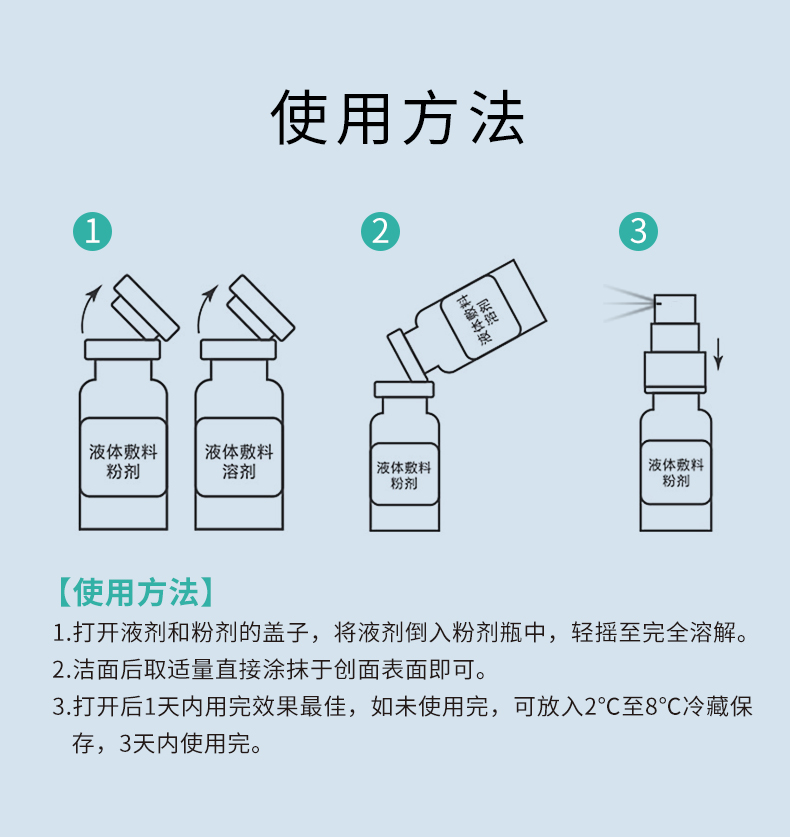 使用方法

1

液体敷料
粉剂

液体敷料
溶剂

2

液体敷料
溶剂

液体敷料
粉剂

3

液体敷料
粉剂

【使用方法】

1.打开液剂和粉剂的盖子，将液剂倒入粉剂瓶中，轻摇至完全溶解。

2.洁面后取适量直接涂抹于创面表面即可。

3.打开后1天内用完效果最佳，如未使用完，可放入2°C至8°C冷藏保存，3天内使用完。