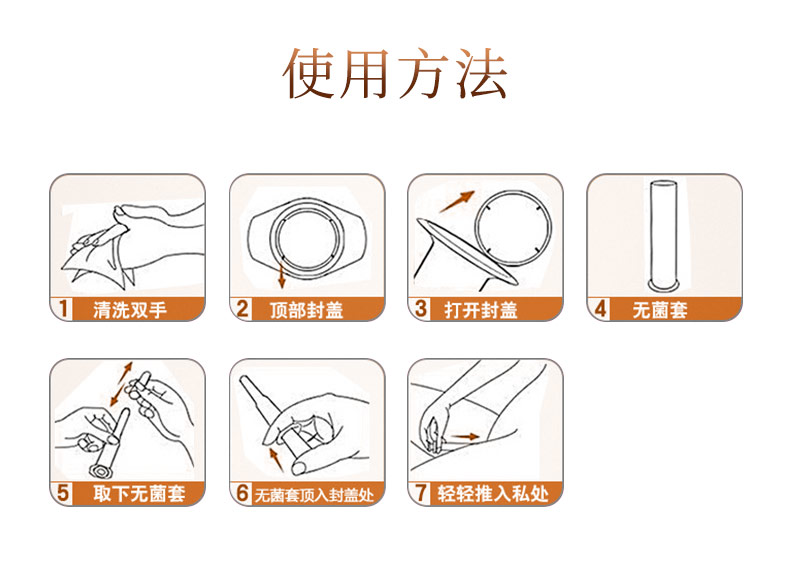 使用方法

1 清洗双手

2 顶部封盖

3 打开封盖

4 无菌套

5 取下无菌套

6 无菌套顶入封盖处

7 轻轻推入私处