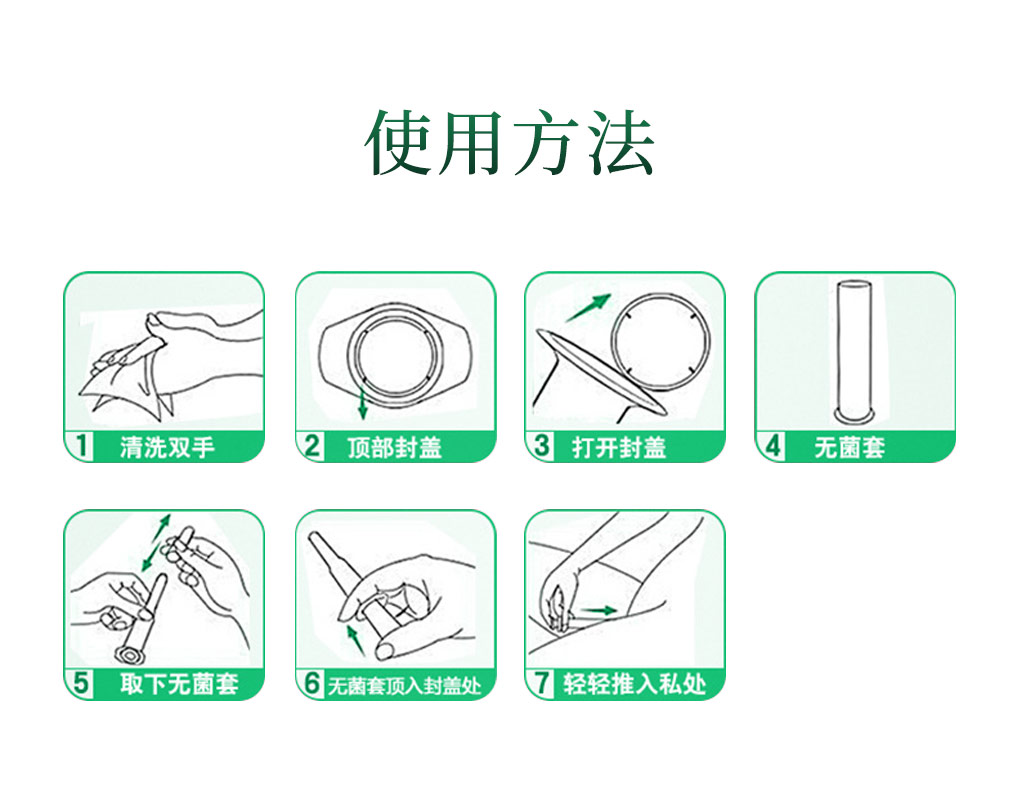 使用方法

1 清洗双手

2 顶部封盖

3 打开封盖

4 无菌套

5 取下无菌套

6 无菌套顶入封盖处

7 轻轻推入私处