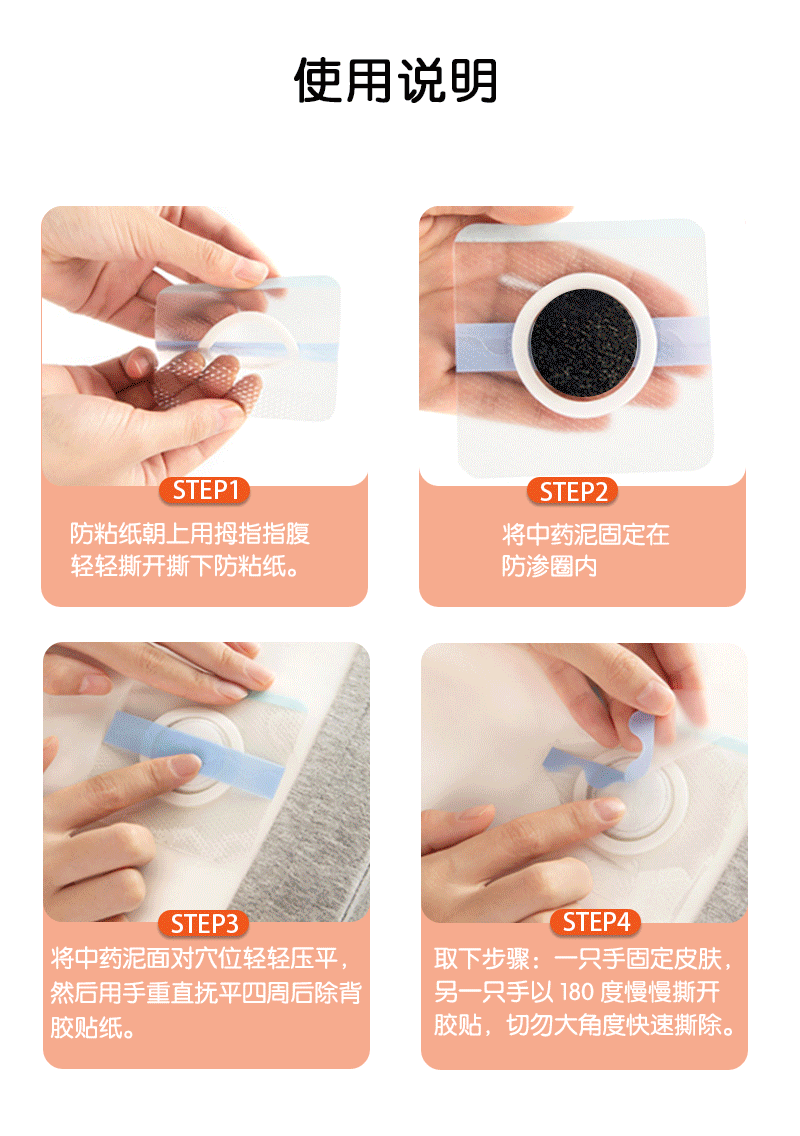 使用说明

STEP1
防粘纸朝上用拇指指腹轻轻撕开撕下防粘纸。

STEP2
将中药泥固定在防渗圈内

STEP3
将中药泥面对穴位轻轻压平，然后用手重直抚平四周后除背胶贴纸。

STEP4
取下步骤：一只手固定皮肤，另一只手以 180 度慢慢撕开胶贴，切勿大角度快速撕除。