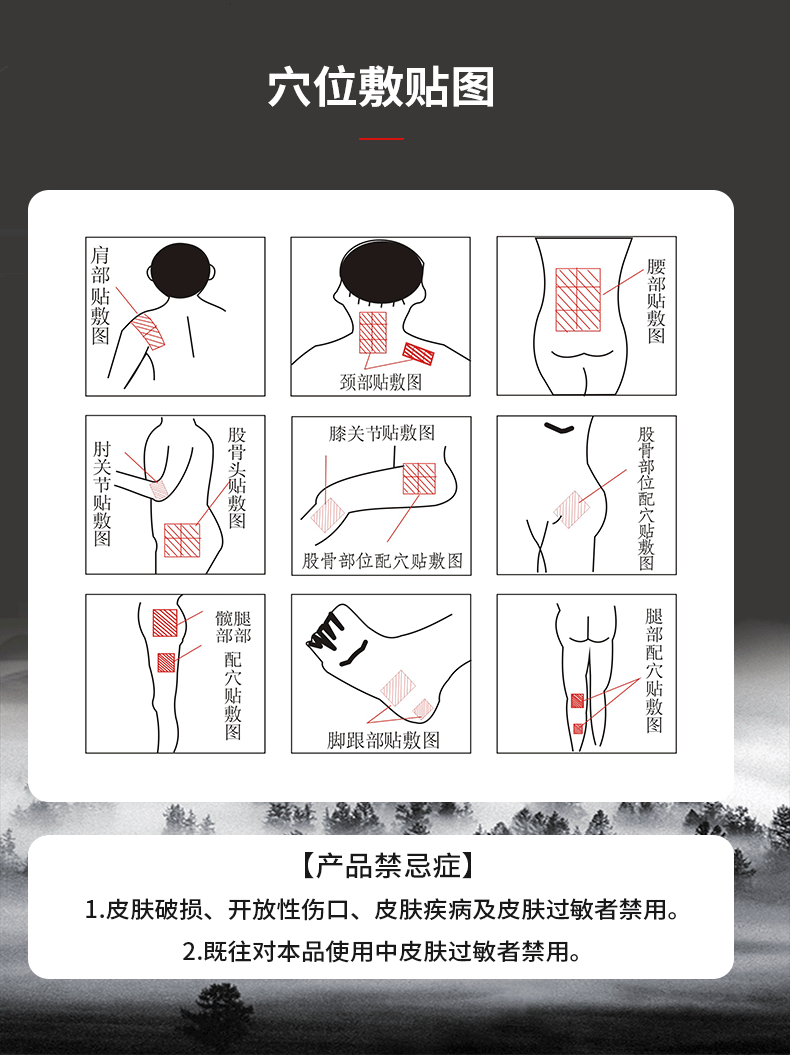 穴位敷贴图

肩部贴敷图

颈部贴敷图

腰部贴敷图

肘关节贴敷图

股骨头贴敷图

膝关节贴敷图

股骨部位配穴贴敷图

股骨部位配穴贴敷图

髋腿部部配穴贴敷图

脚跟部贴敷图

腿部配穴贴敷图

【产品禁忌症】

1.皮肤破损、开放性伤口、皮肤疾病及皮肤过敏者禁用。

2.既往对本品使用中皮肤过敏者禁用。