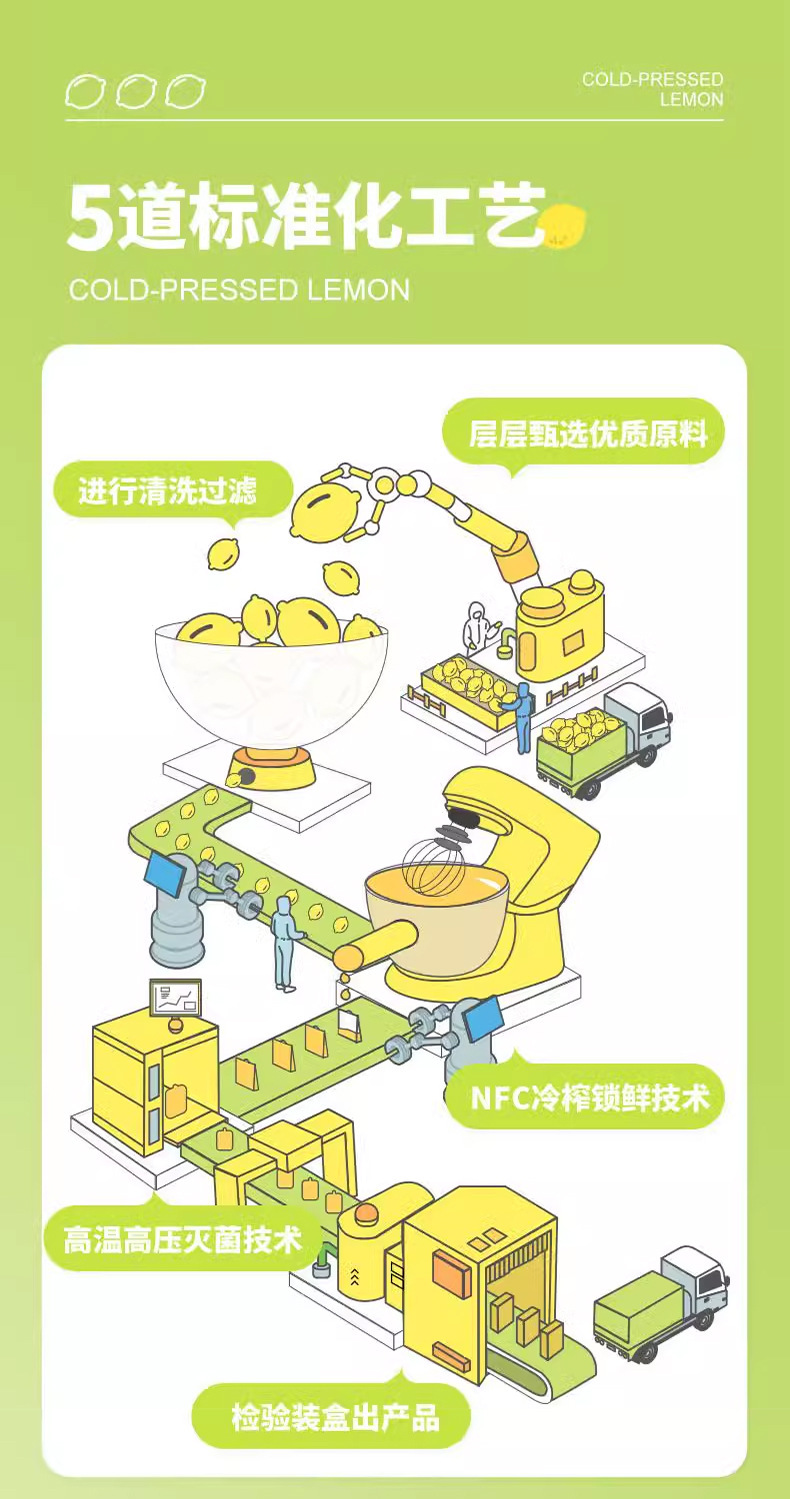 COLD-PRESSED LEMON

5道标准化工艺

COLD-PRESSED LEMON

层层甄选优质原料

进行清洗过滤

NFC冷榨锁鲜技术

高温高压灭菌技术

检验装盒出产品