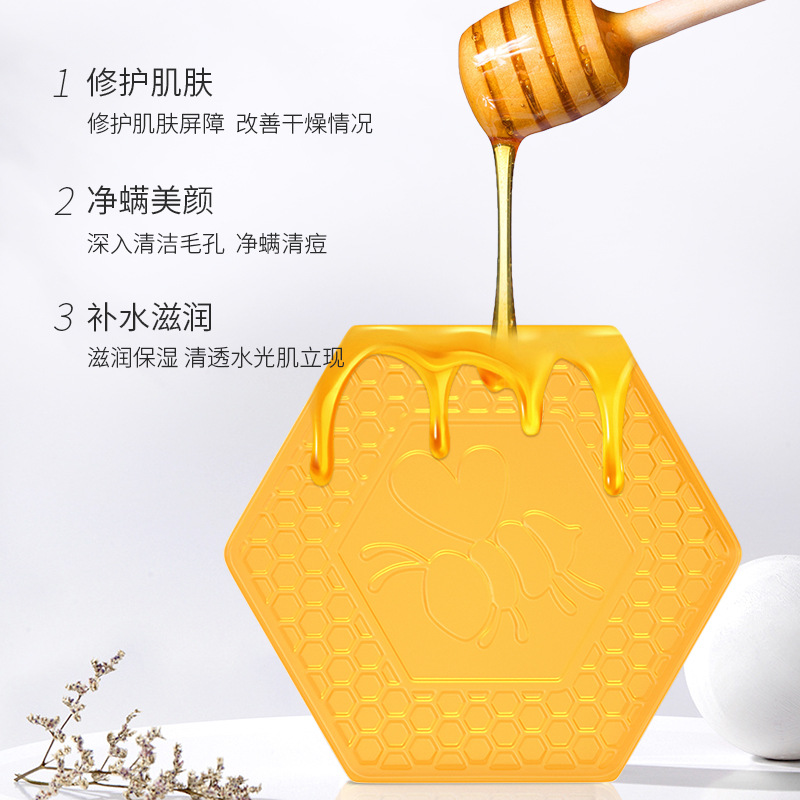 1 修护肌肤
修护肌肤屏障 改善干燥情况

2 净螨美颜
深入清洁毛孔 净螨清痘

3 补水滋润
滋润保湿 清透水光肌立现