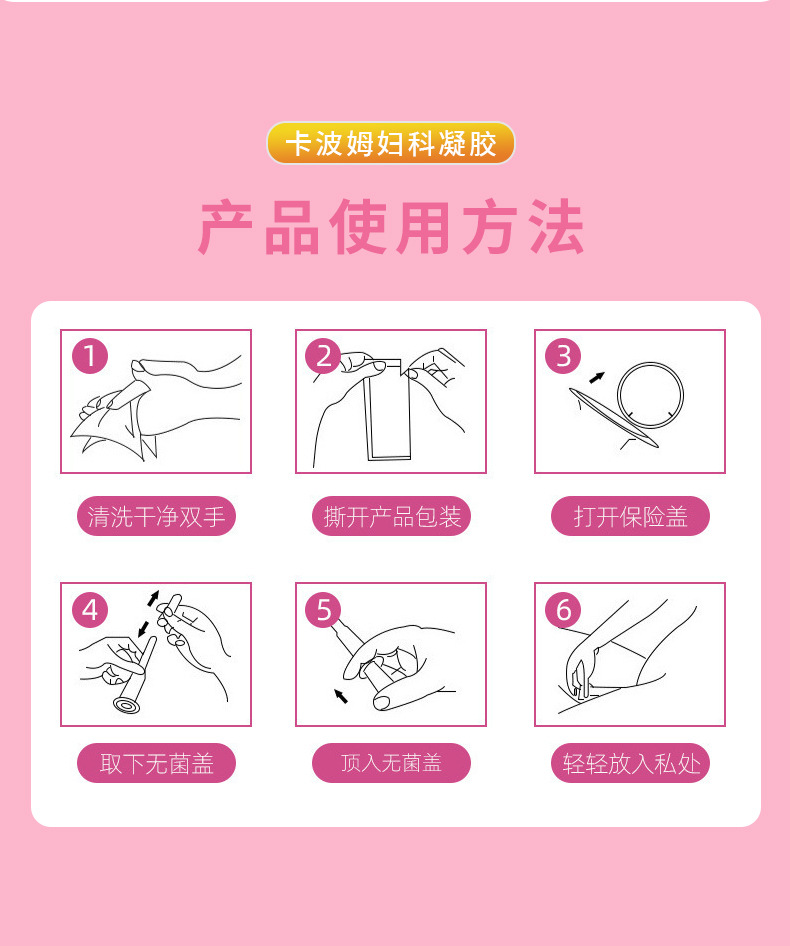 卡波姆妇科凝胶

产品使用方法

1

清洗干净双手

2

撕开产品包装

3

打开保险盖

4

取下无菌盖

5

顶入无菌盖

6

轻轻放入私处