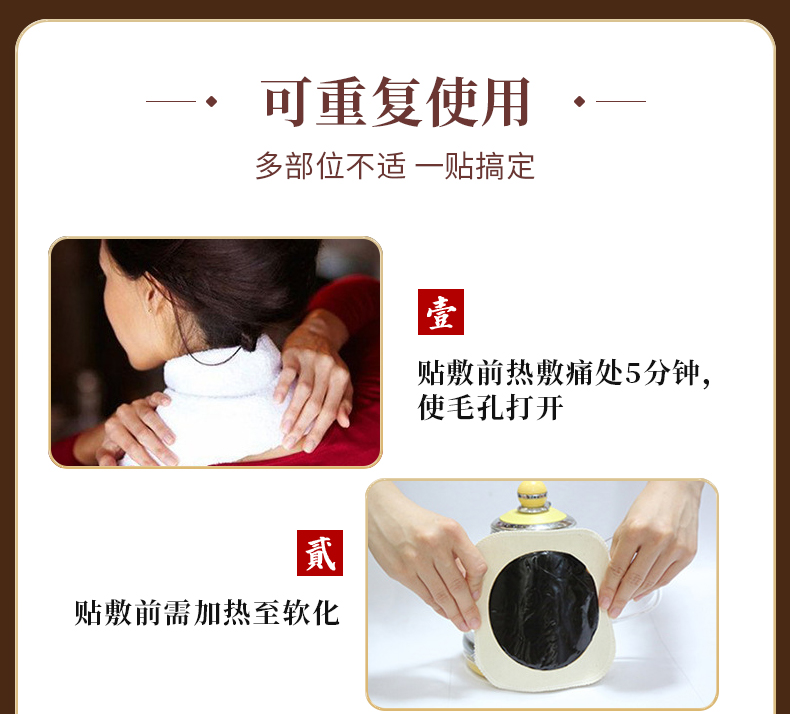 可重复使用

多部位不适 一贴搞定

壹

贴敷前热敷痛处5分钟，使毛孔打开

贰

贴敷前需加热至软化