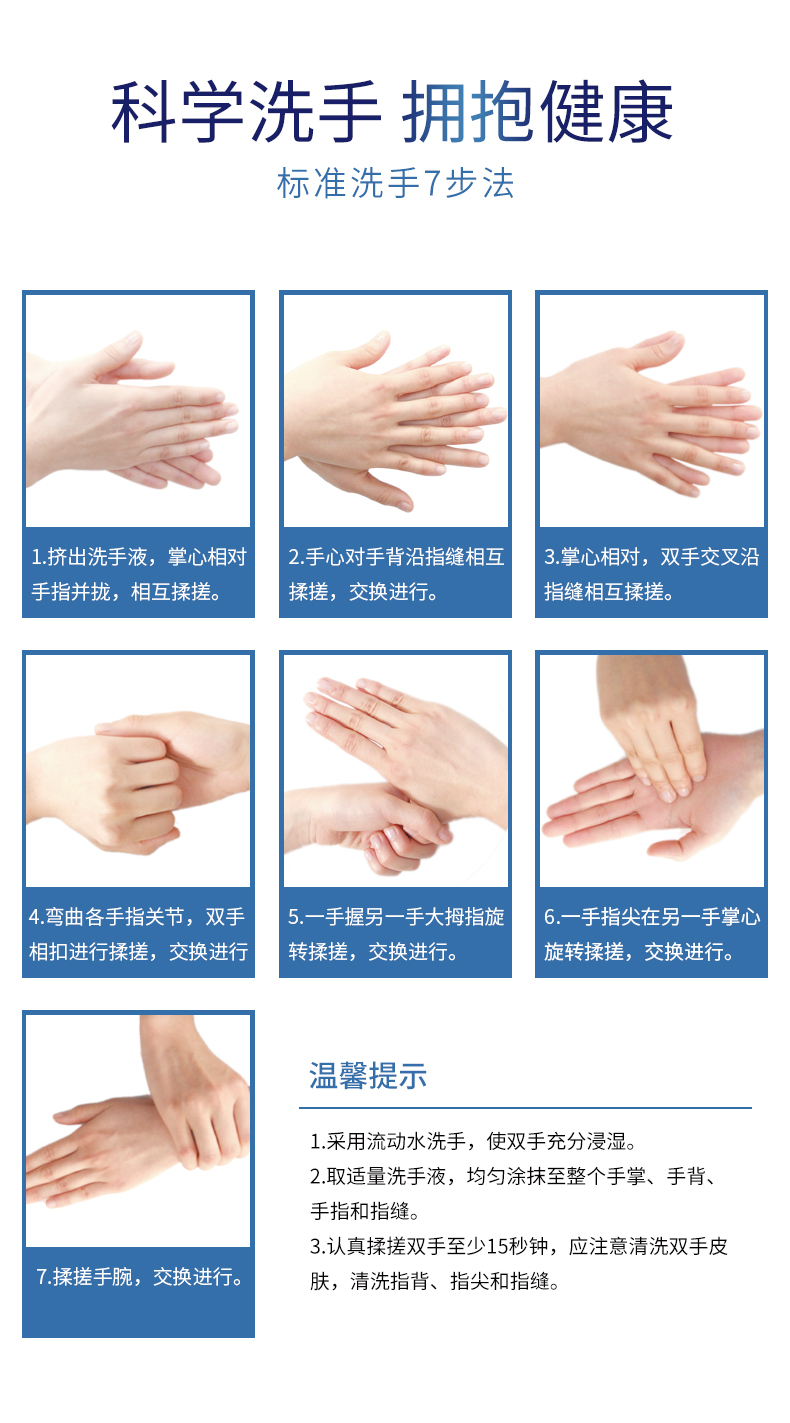 科学洗手 拥抱健康

标准洗手7步法

1.挤出洗手液，掌心相对手指并拢，相互揉搓。

2.手心对手背沿指缝相互揉搓，交换进行。

3.掌心相对，双手交叉沿指缝相互揉搓。

4.弯曲各手指关节，双手相扣进行揉搓，交换进行

5.一手握另一手大拇指旋转揉搓，交换进行。

6.一手指尖在另一手掌心旋转揉搓，交换进行。

7.揉搓手腕，交换进行。

温馨提示

1.采用流动水洗手，使双手充分浸湿。
2.取适量洗手液，均匀涂抹至整个手掌、手背、手指和指缝。
3.认真揉搓双手至少15秒钟，应注意清洗双手皮肤，清洗指背、指尖和指缝。