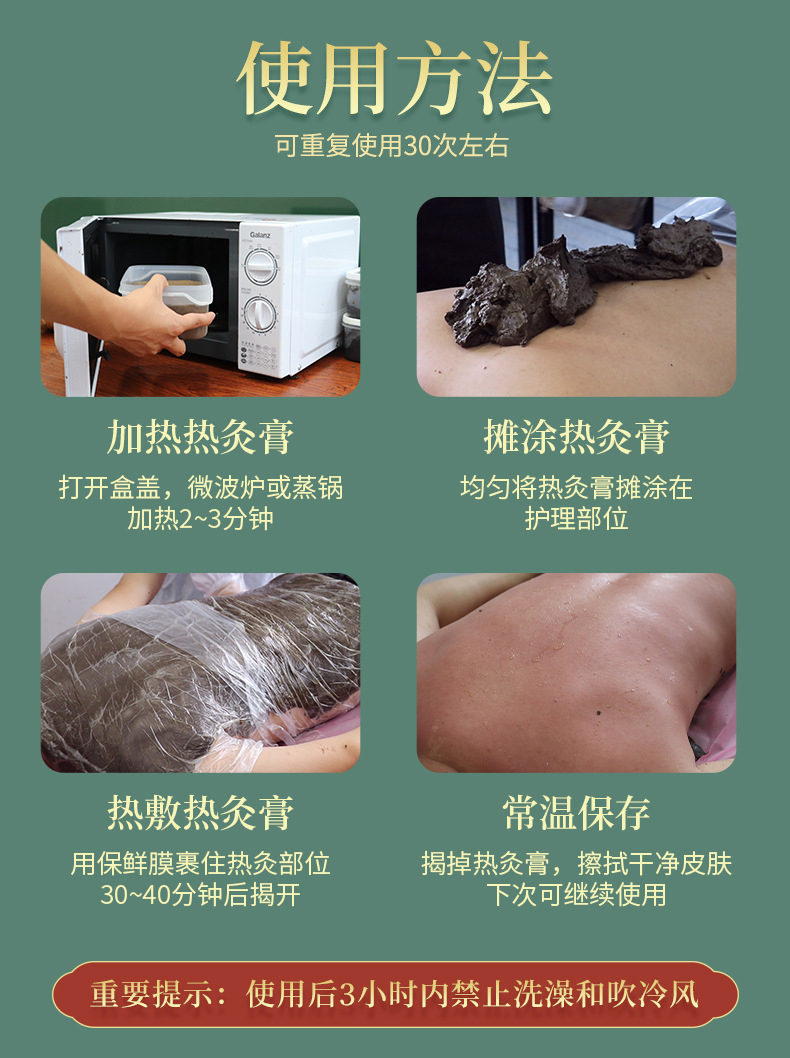 使用方法
可重复使用30次左右

Galanz

加热热灸膏
打开盒盖，微波炉或蒸锅加热2~3分钟

摊涂热灸膏
均匀将热灸膏摊涂在护理部位

热敷热灸膏
用保鲜膜裹住热灸部位30~40分钟后揭开

常温保存
揭掉热灸膏，擦拭干净皮肤下次可继续使用

重要提示：使用后3小时内禁止洗澡和吹冷风