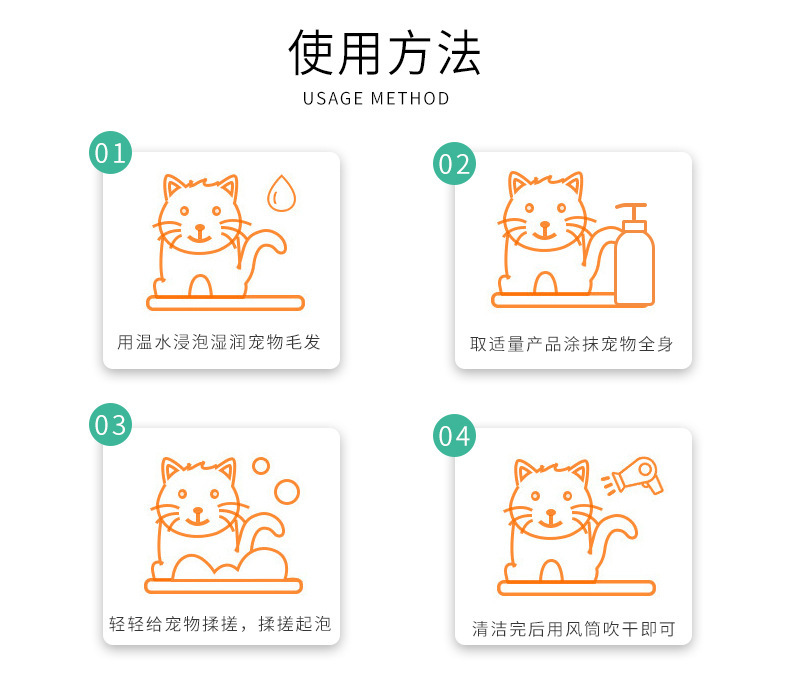 使用方法
USAGE METHOD

01
用温水浸泡湿润宠物毛发

02
取适量产品涂抹宠物全身

03
轻轻给宠物揉搓，揉搓起泡

04
清洁完后用风筒吹干即可