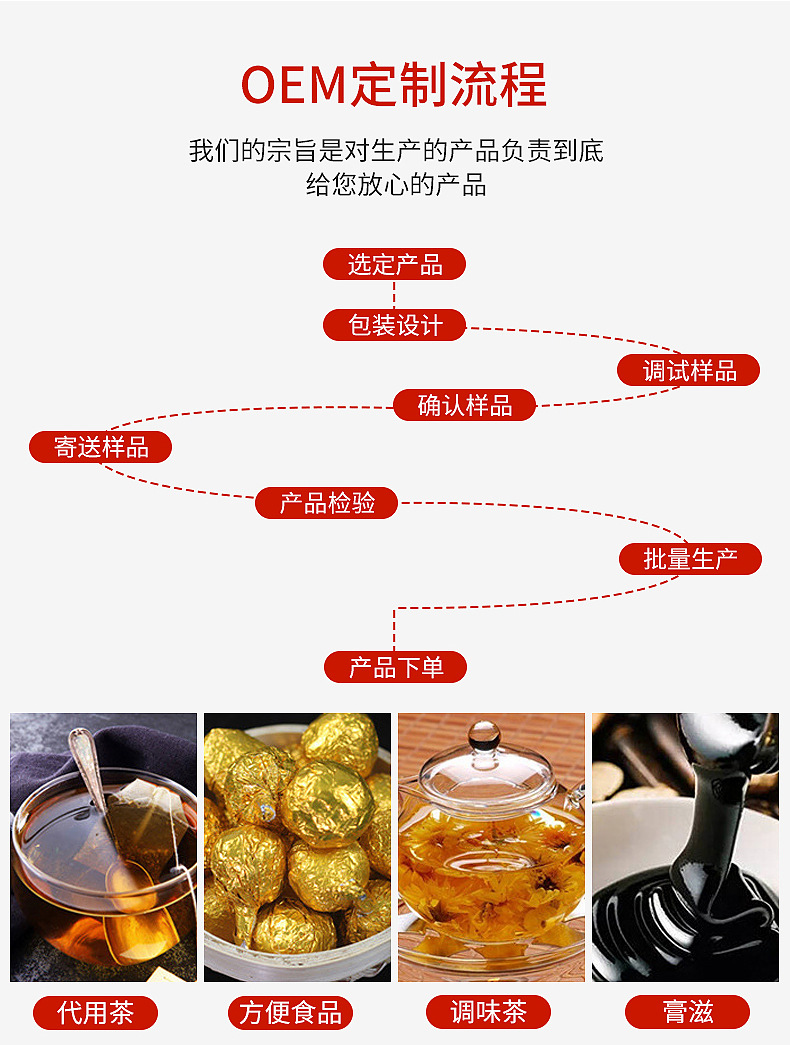 OEM定制流程

我们的宗旨是对生产的产品负责到底
给您放心的产品

选定产品

包装设计

调试样品

确认样品

寄送样品

产品检验

批量生产

产品下单

代用茶

方便食品

调味茶

膏滋