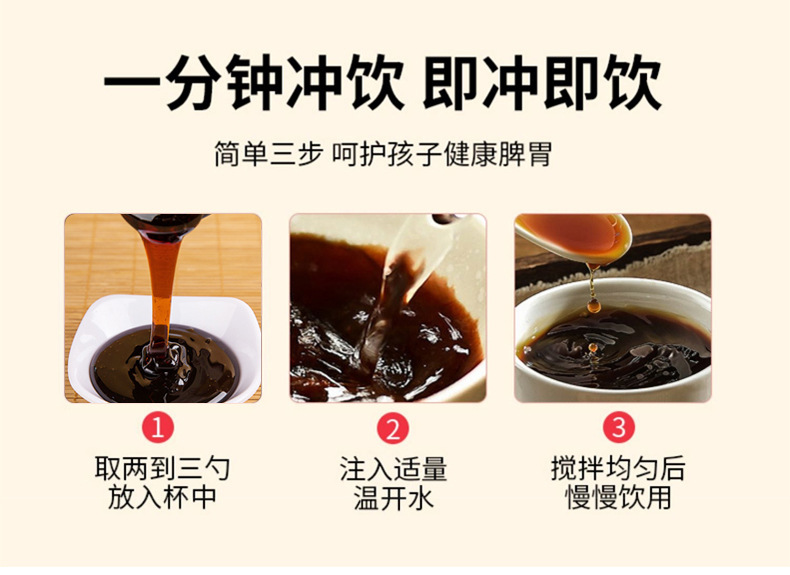 一分钟冲饮 即冲即饮

简单三步 呵护孩子健康脾胃

1
取两到三勺
放入杯中

2
注入适量
温开水

3
搅拌均匀后
慢慢饮用