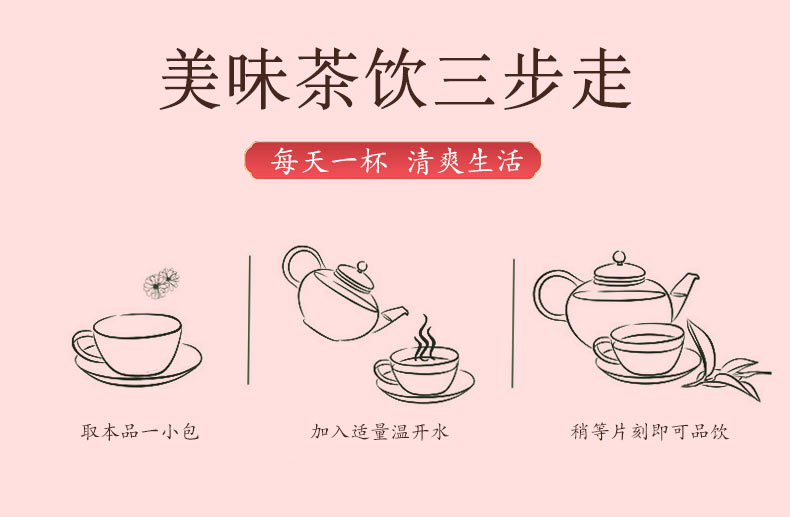 美味茶饮三步走

每天一杯 清爽生活

取本品一小包

加入适量温开水

稍等片刻即可品饮