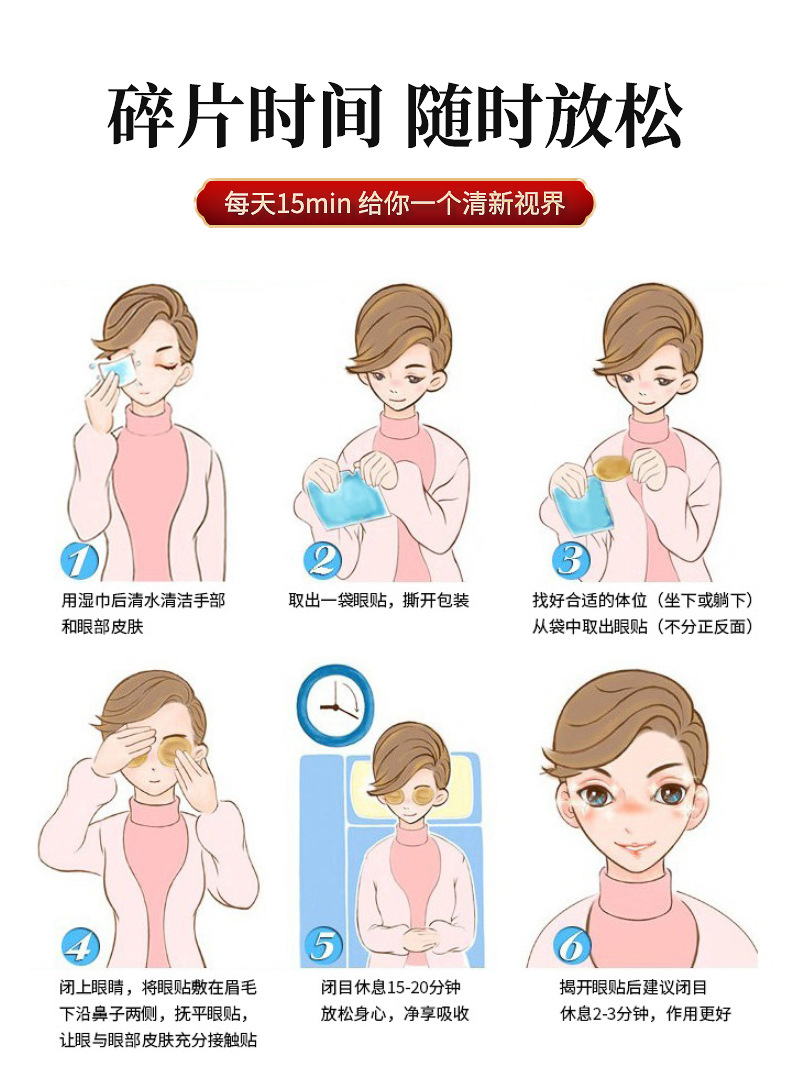 碎片时间 随时放松

每天15min 给你一个清新视界

1
用湿巾后清水清洁手部和眼部皮肤

2
取出一袋眼贴，撕开包装

3
找好合适的体位（坐下或躺下）从袋中取出眼贴（不分正反面）

4
闭上眼睛，将眼贴敷在眉毛下沿鼻子两侧，抚平眼贴，让眼与眼部皮肤充分接触贴

5
闭目休息15-20分钟放松身心，净享吸收

6
揭开眼贴后建议闭目休息2-3分钟，作用更好