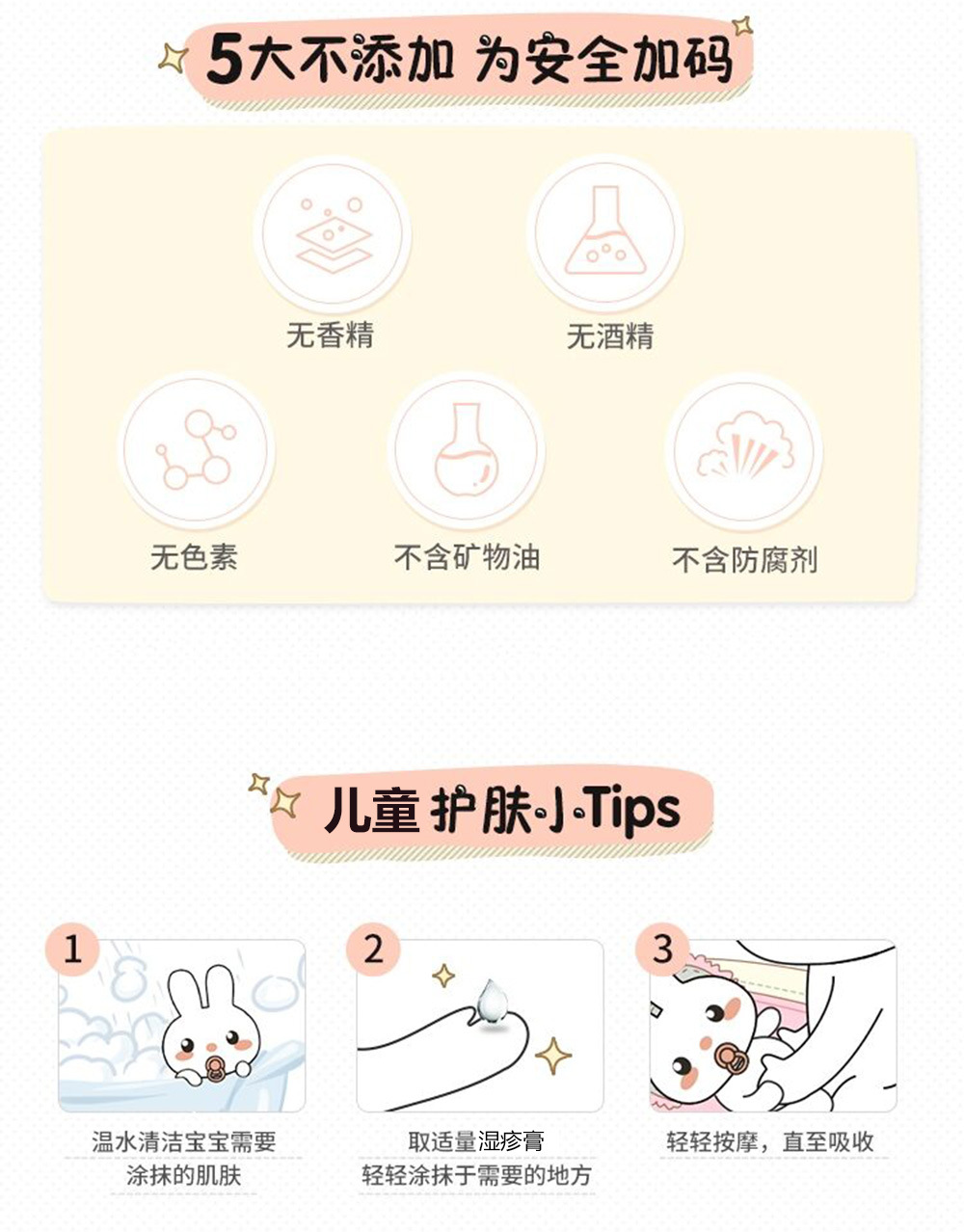 5大不添加 为安全加码

无香精

无酒精

无色素

不含矿物油

不含防腐剂

儿童护肤小Tips

1

温水清洁宝宝需要涂抹的肌肤

2

取适量湿疹膏轻轻涂抹于需要的地方

3

轻轻按摩，直至吸收