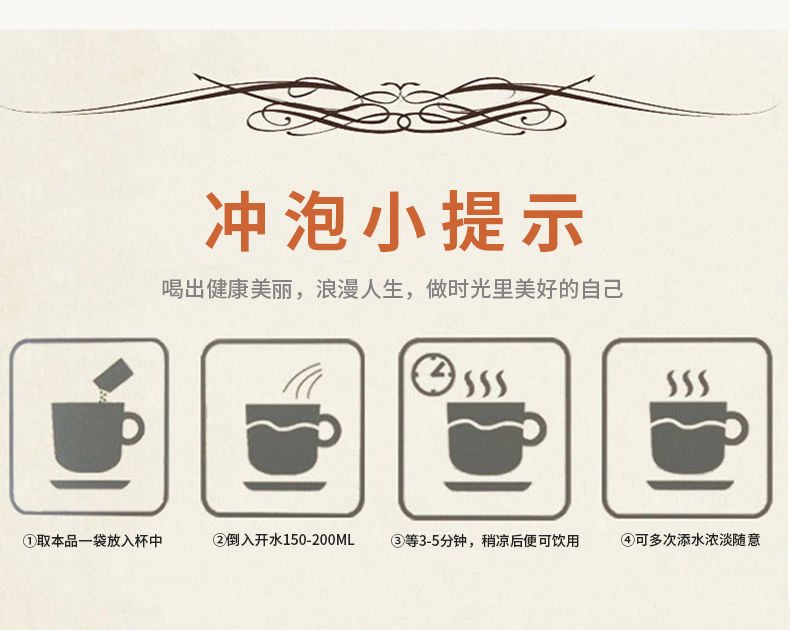 冲泡小提示

喝出健康美丽，浪漫人生，做时光里美好的自己

①取本品一袋放入杯中

②倒入开水150-200ML

③等3-5分钟，稍凉后便可饮用

④可多次添水浓淡随意