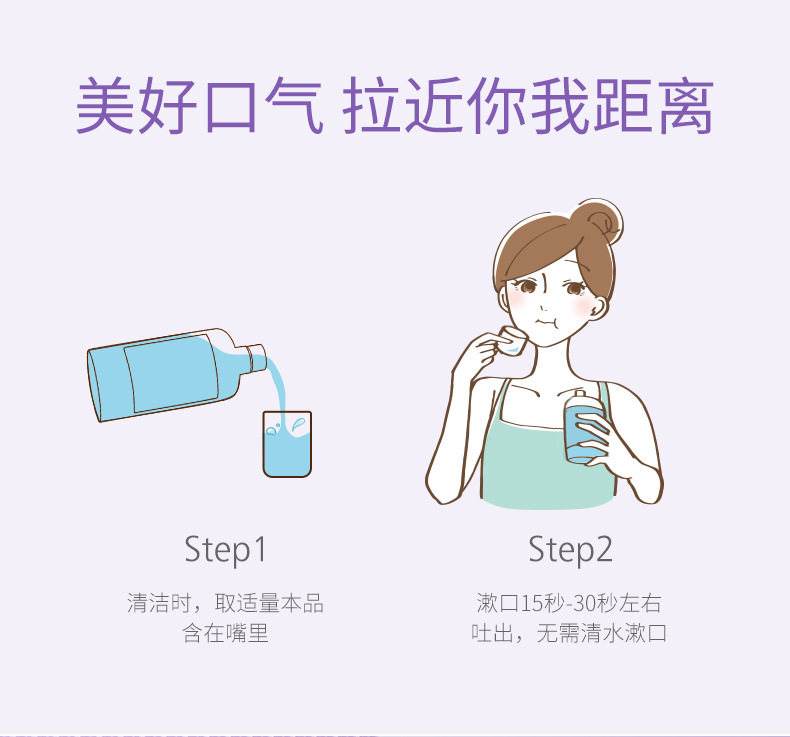 美好口气 拉近你我距离

Step1

清洁时，取适量本品
含在嘴里

Step2

漱口15秒-30秒左右
吐出，无需清水漱口