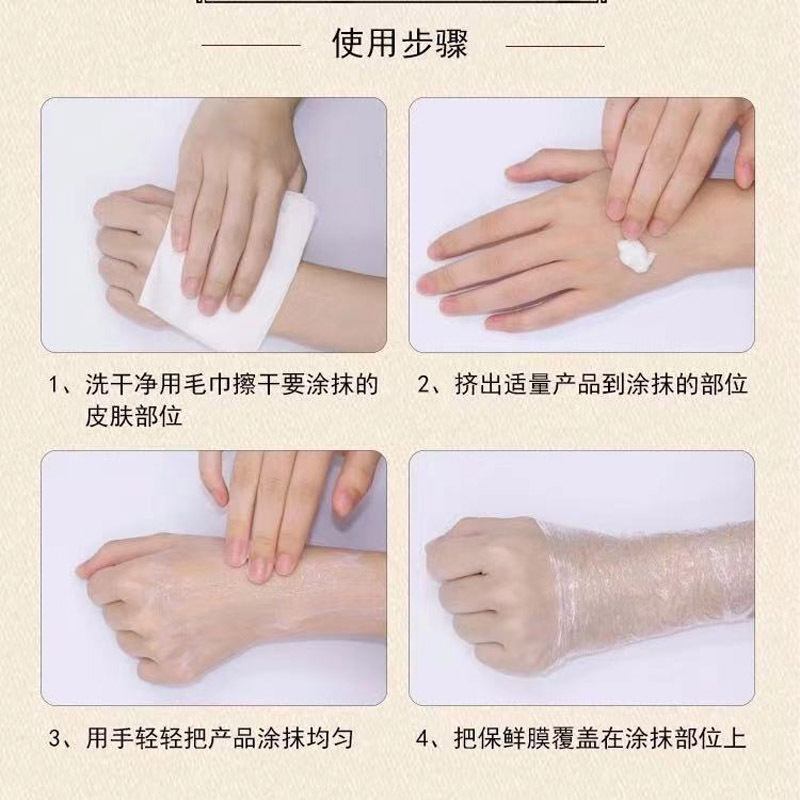 使用步骤

1、洗干净用毛巾擦干要涂抹的皮肤部位

2、挤出适量产品到涂抹的部位

3、用手轻轻把产品涂抹均匀

4、把保鲜膜覆盖在涂抹部位上