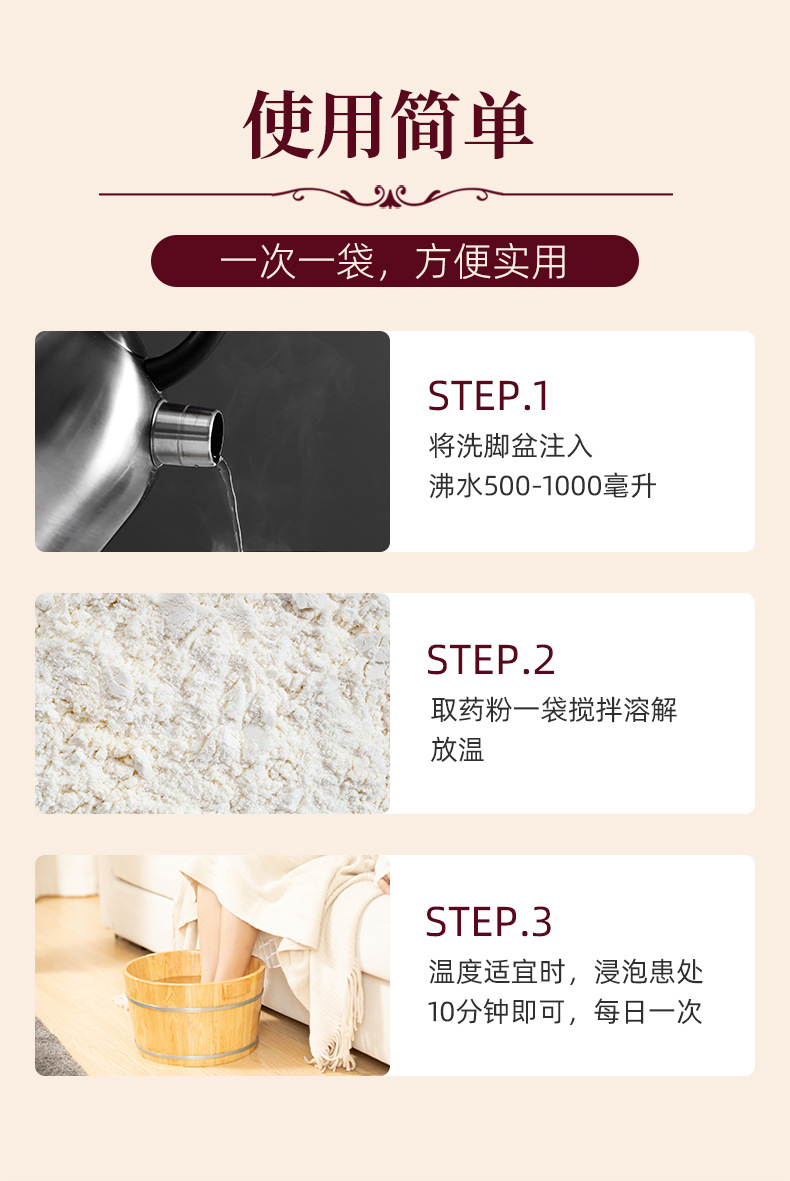 使用简单

一次一袋，方便实用

STEP.1
将洗脚盆注入
沸水500-1000毫升

STEP.2
取药粉一袋搅拌溶解
放温

STEP.3
温度适宜时，浸泡患处
10分钟即可，每日一次