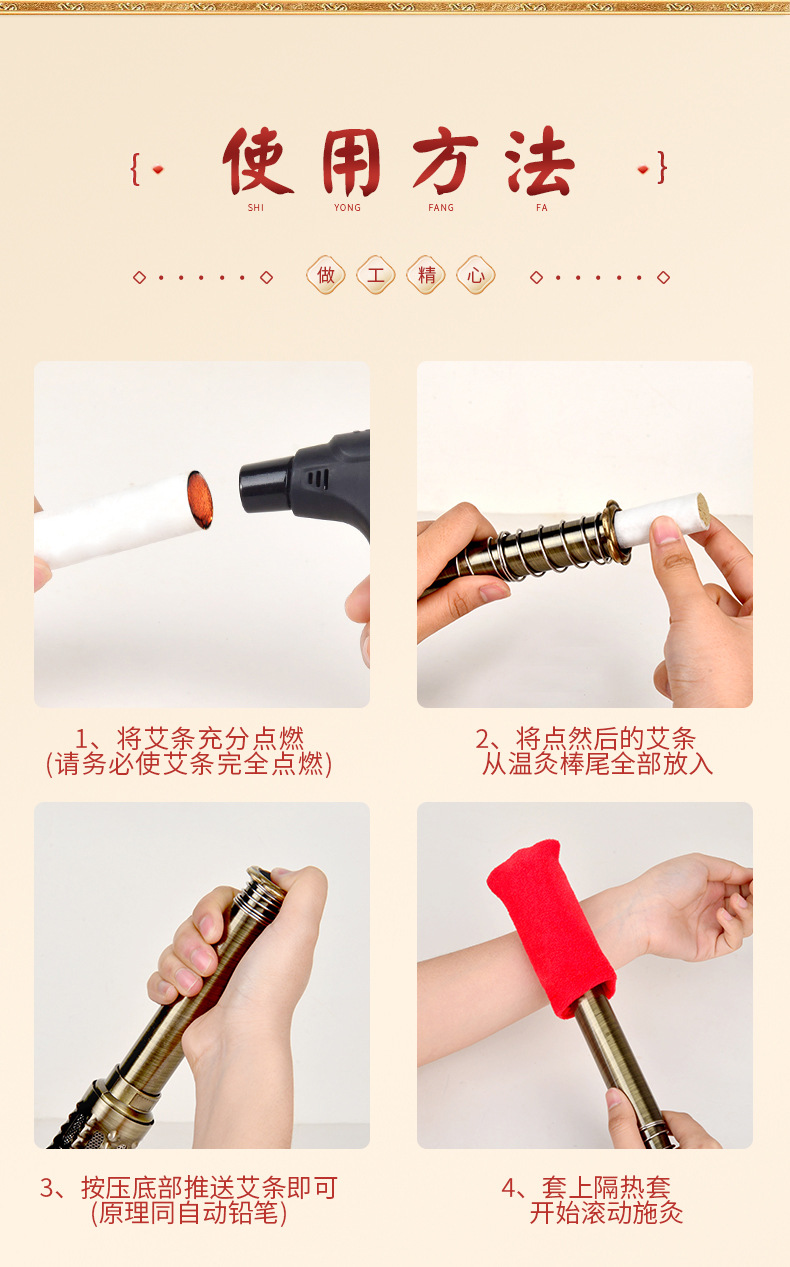 使用方法
SHI YONG FANG FA

做 工 精 心

1、将艾条充分点燃
(请务必使艾条完全点燃)

2、将点然后的艾条
从温灸棒尾全部放入

3、按压底部推送艾条即可
(原理同自动铅笔)

4、套上隔热套
开始滚动施灸