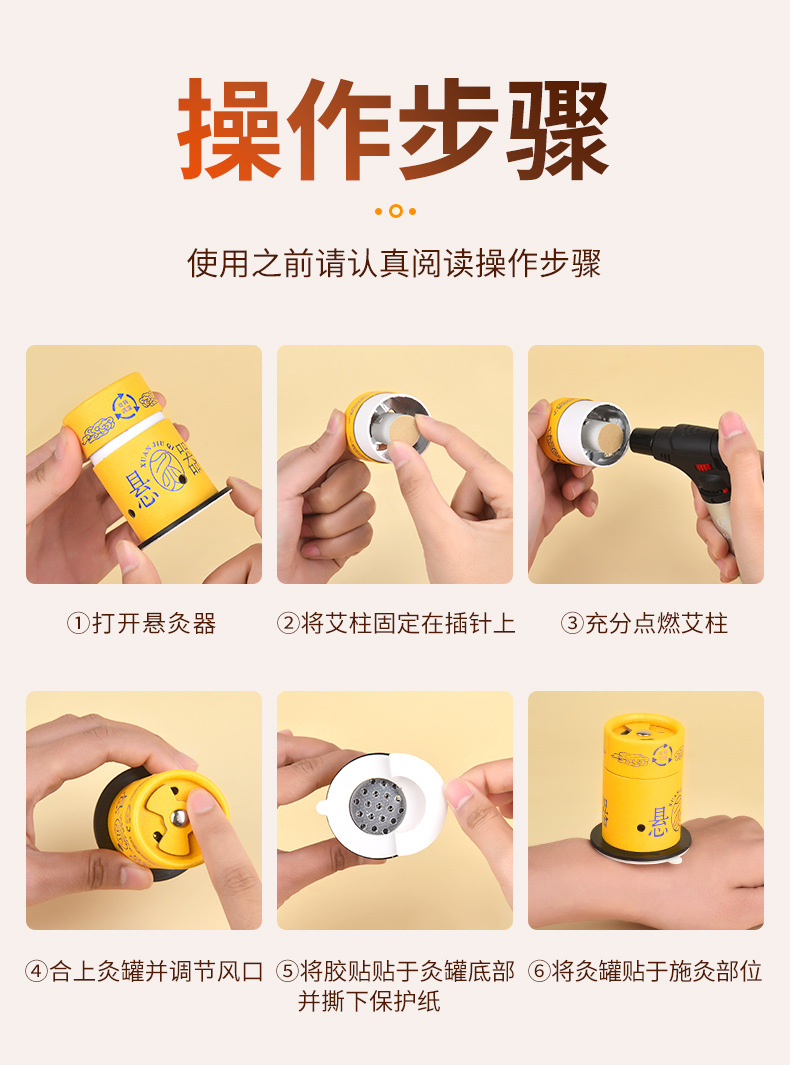 操作步骤

使用之前请认真阅读操作步骤

①打开悬灸器

②将艾柱固定在插针上

③充分点燃艾柱

④合上灸罐并调节风口

⑤将胶贴贴于灸罐底部并撕下保护纸

⑥将灸罐贴于施灸部位