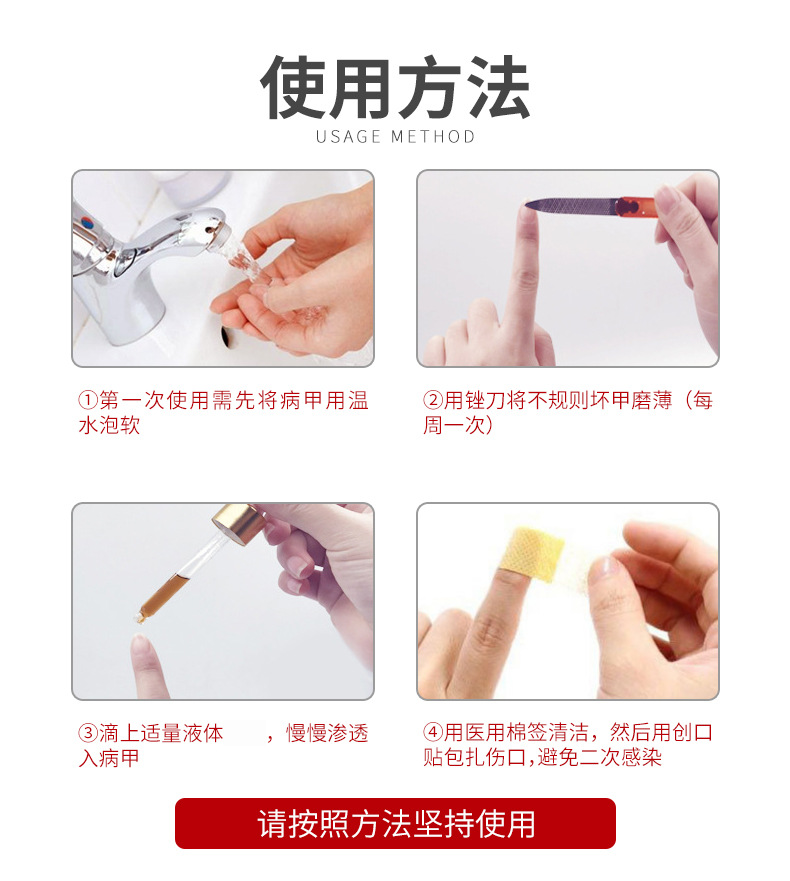 使用方法
USAGE METHOD

①第一次使用需先将病甲用温水泡软

②用锉刀将不规则坏甲磨薄（每周一次）

③滴上适量液体 ，慢慢渗透入病甲

④用医用棉签清洁，然后用创口贴包扎伤口,避免二次感染

请按照方法坚持使用