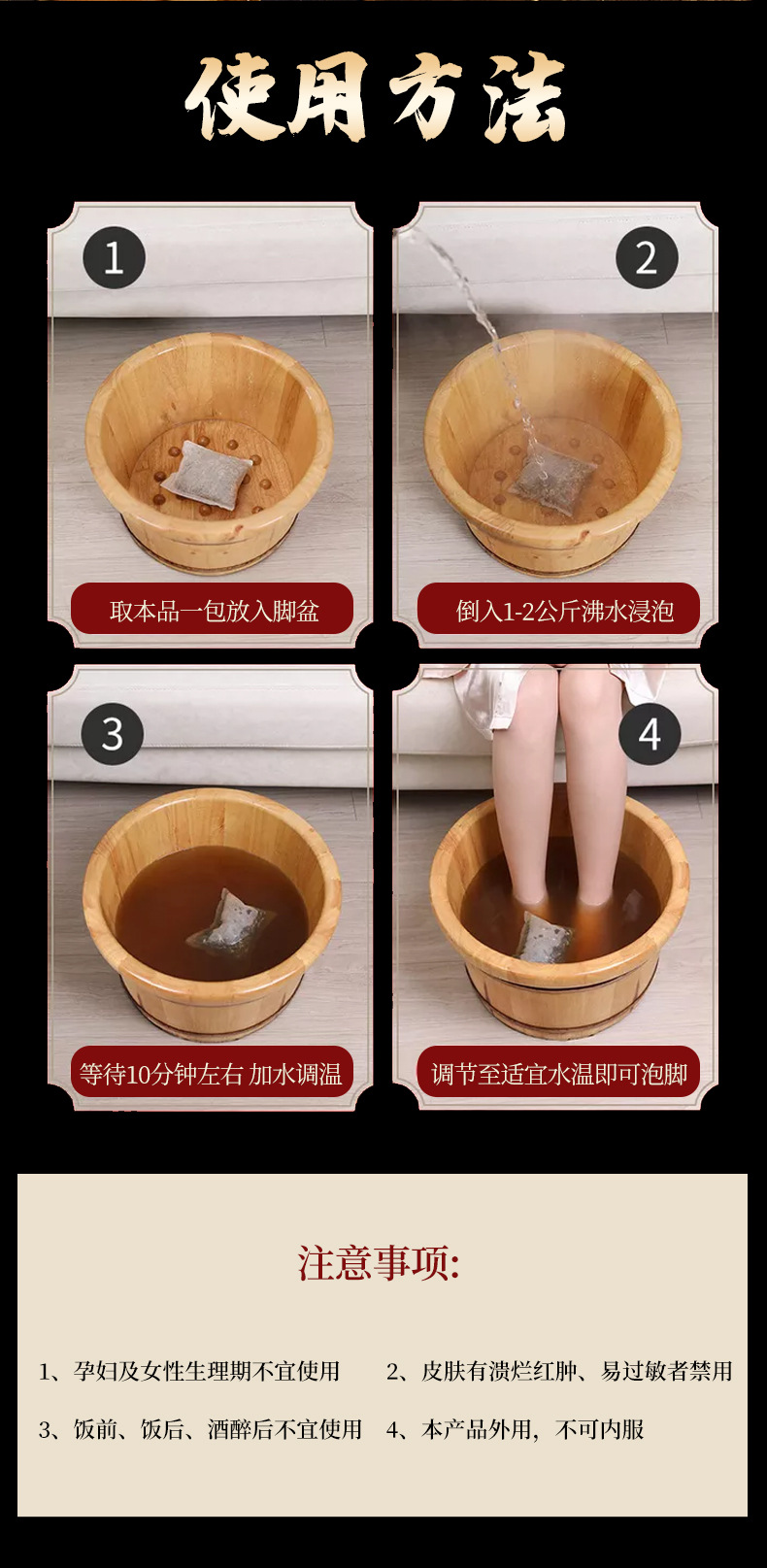 使用方法

1
取本品一包放入脚盆

2
倒入1-2公斤沸水浸泡

3
等待10分钟左右 加水调温

4
调节至适宜水温即可泡脚

注意事项:

1、孕妇及女性生理期不宜使用

2、皮肤有溃烂红肿、易过敏者禁用

3、饭前、饭后、酒醉后不宜使用

4、本产品外用，不可内服