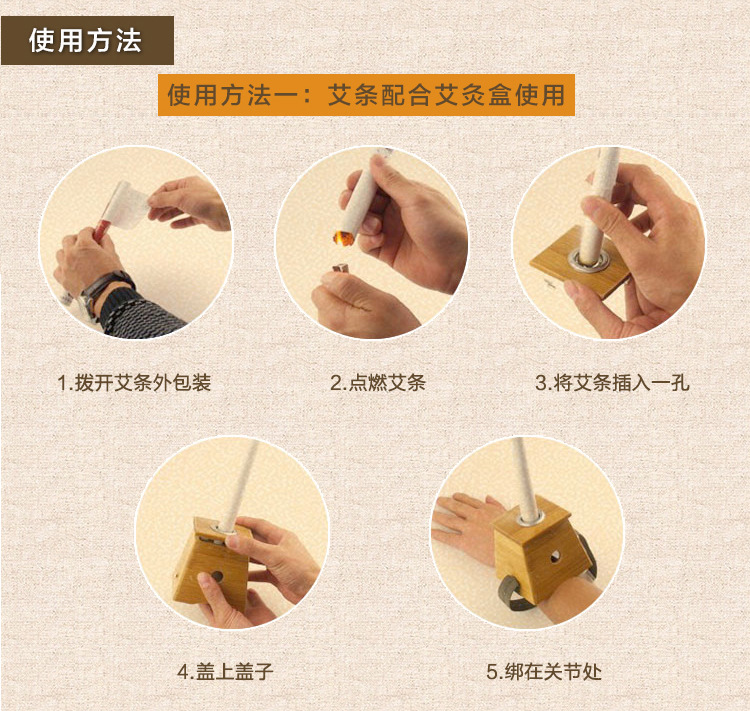 使用方法

使用方法一：艾条配合艾灸盒使用

1.拨开艾条外包装

2.点燃艾条

3.将艾条插入一孔

4.盖上盖子

5.绑在关节处