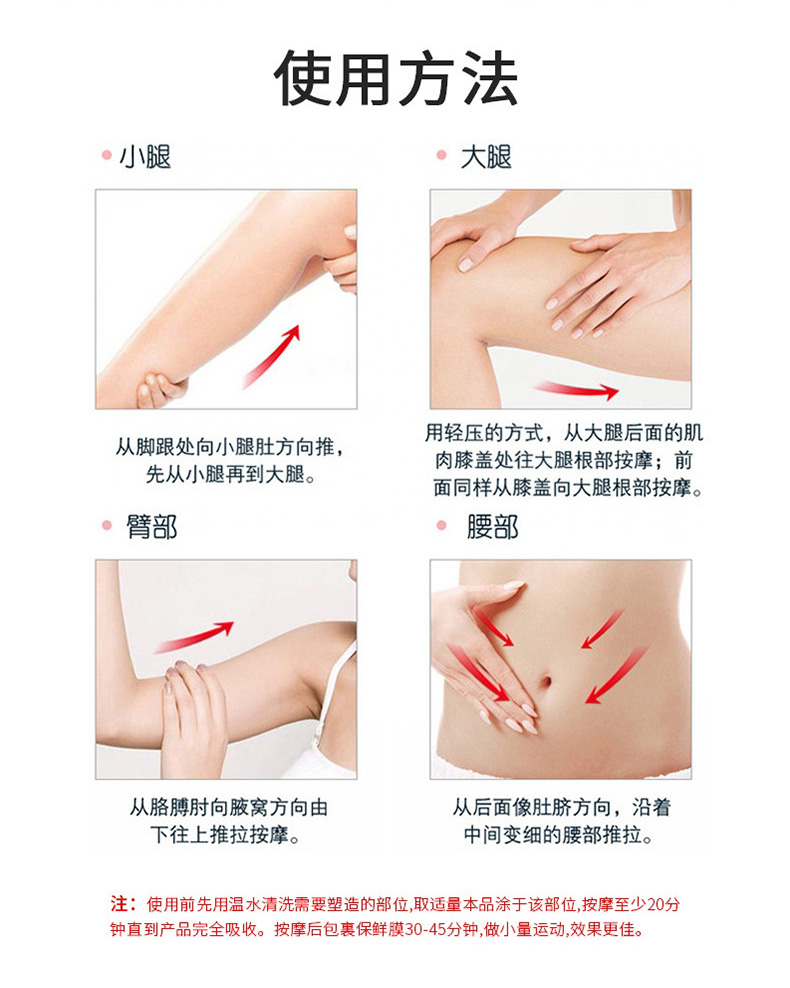 使用方法

• 小腿

从脚跟处向小腿肚方向推，先从小腿再到大腿。

• 大腿

用轻压的方式，从大腿后面的肌肉膝盖处往大腿根部按摩；前面同样从膝盖向大腿根部按摩。

• 臂部

从胳膊肘向腋窝方向由下往上推拉按摩。

• 腰部

从后面像肚脐方向，沿着中间变细的腰部推拉。

注：使用前先用温水清洗需要塑造的部位,取适量本品涂于该部位,按摩至少20分钟直到产品完全吸收。按摩后包裹保鲜膜30-45分钟,做小量运动,效果更佳。