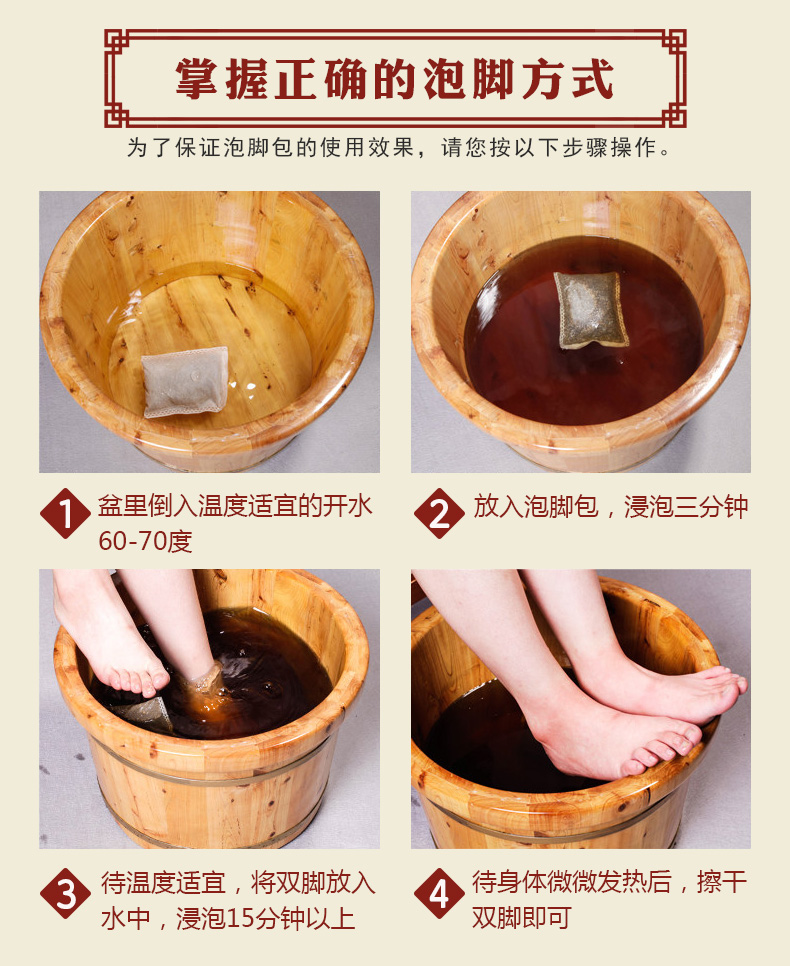 掌握正确的泡脚方式

为了保证泡脚包的使用效果，请您按以下步骤操作。

1 盆里倒入温度适宜的开水60-70度

2 放入泡脚包，浸泡三分钟

3 待温度适宜，将双脚放入水中，浸泡15分钟以上

4 待身体微微发热后，擦干双脚即可