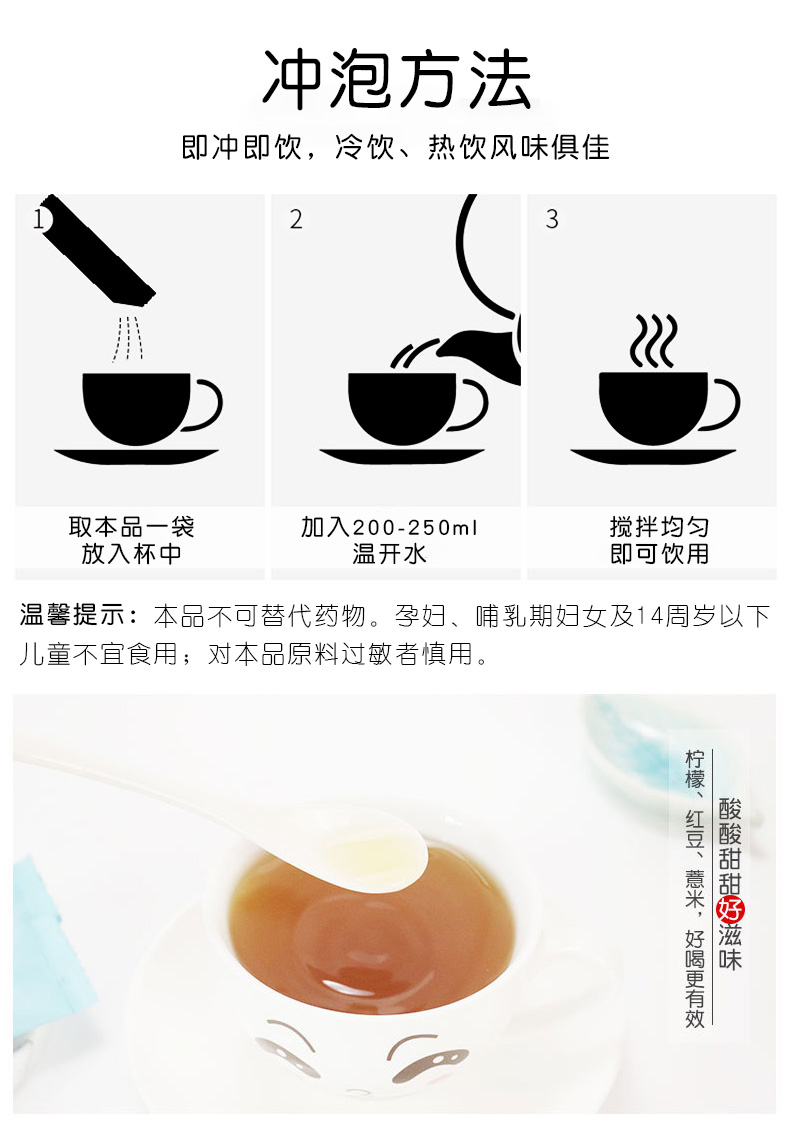 冲泡方法

即冲即饮，冷饮、热饮风味俱佳

1

取本品一袋
放入杯中

2

加入200-250ml
温开水

3

搅拌均匀
即可饮用

温馨提示：本品不可替代药物。孕妇、哺乳期妇女及14周岁以下儿童不宜食用；对本品原料过敏者慎用。

酸酸甜甜好滋味

柠檬、红豆、薏米，好喝更有效