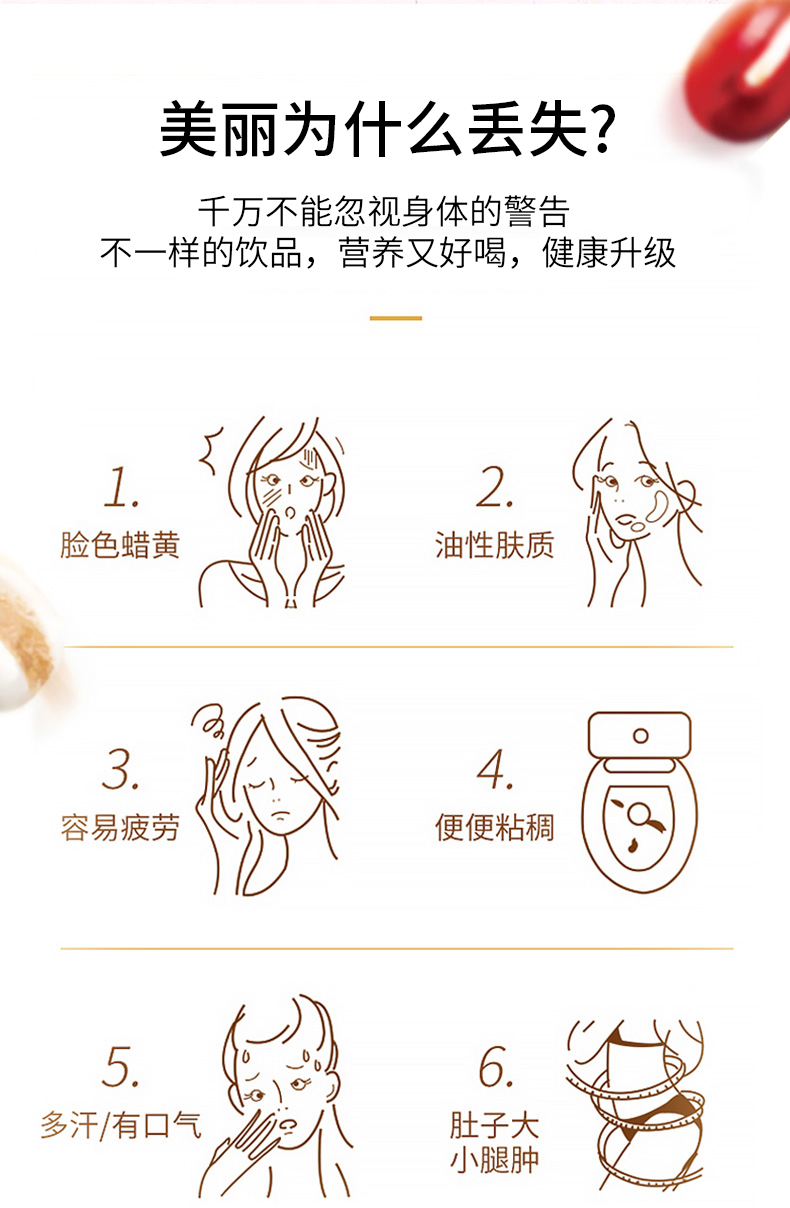 美丽为什么丢失？

千万不能忽视身体的警告
不一样的饮品，营养又好喝，健康升级

1.
脸色蜡黄

2.
油性肤质

3.
容易疲劳

4.
便便粘稠

5.
多汗/有口气

6.
肚子大
小腿肿