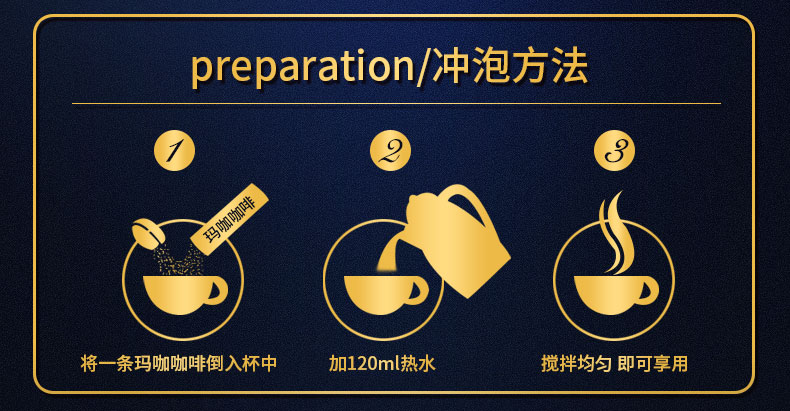 preparation/冲泡方法

1

玛咖咖啡

将一条玛咖咖啡倒入杯中

2

加120ml热水

3

搅拌均匀 即可享用